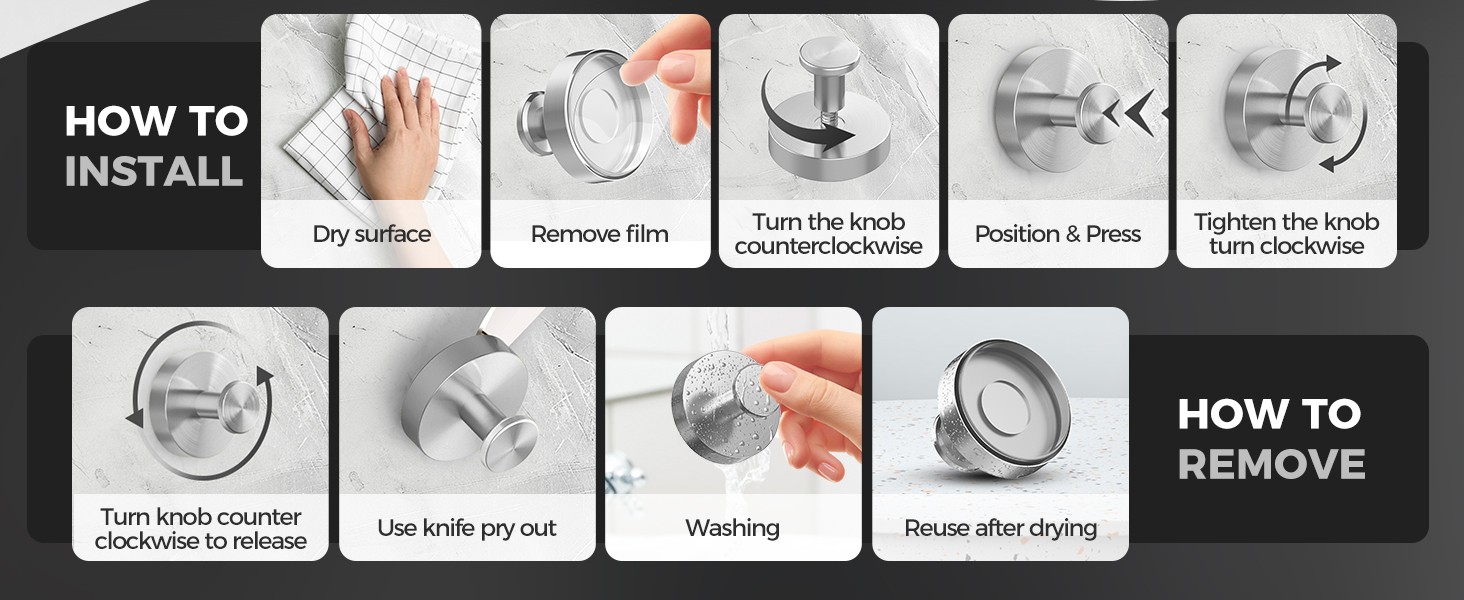 HOW TO
INSTALL

Dry surface

Remove film

Turn the knob counterclockwise

Position & Press

Tighten the knob turn clockwise

Turn knob counter clockwise to release

Use knife pry out

Washing

Reuse after drying

HOW TO
REMOVE