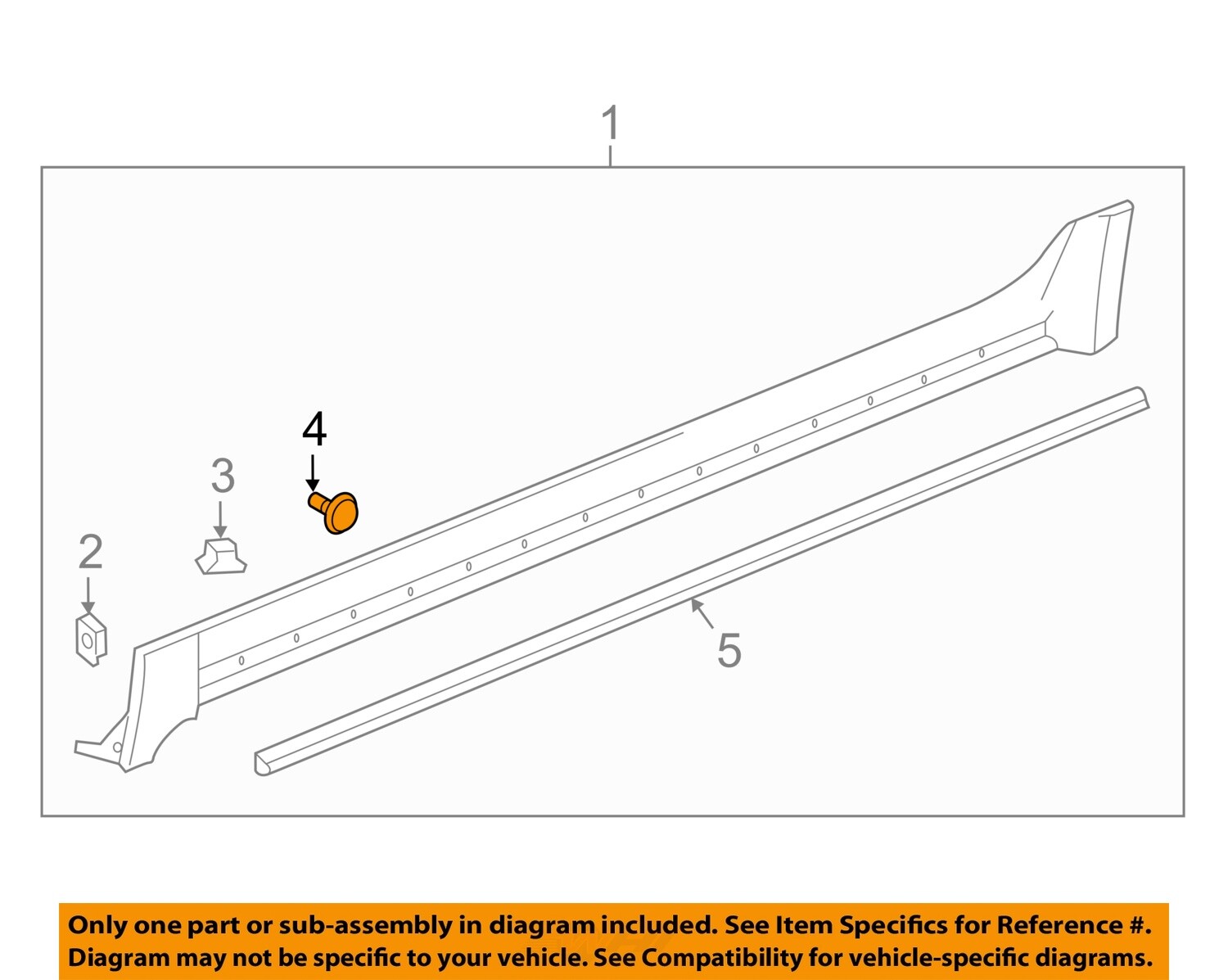 1

4

3

2

5

Only one part or sub-assembly in diagram included. See Item Specifics for Reference #. Diagram may not be specific to your vehicle. See Compatibility for vehicle-specific diagrams.