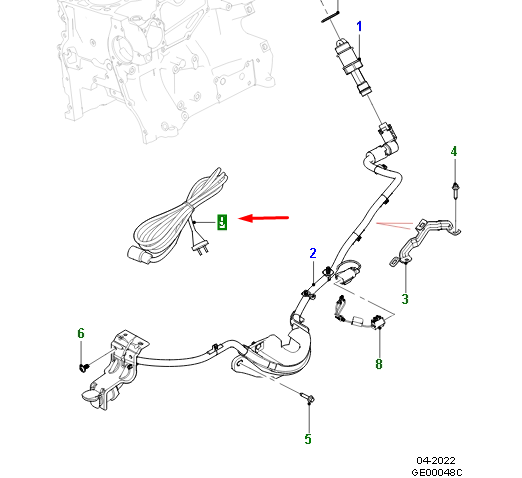 1
4
9
2
3
6
8
5
04-2022
GE00048C