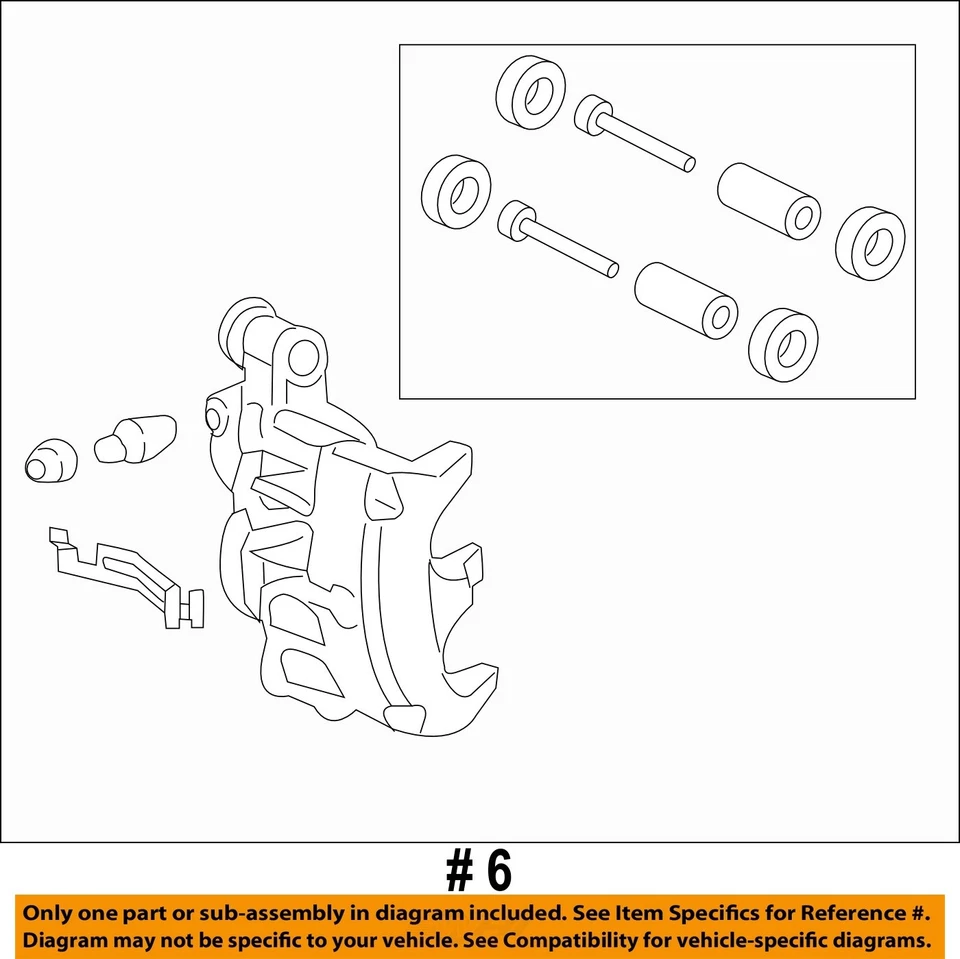 # 6

Only one part or sub-assembly in diagram included. See Item Specifics for Reference #.
Diagram may not be specific to your vehicle. See Compatibility for vehicle-specific diagrams.