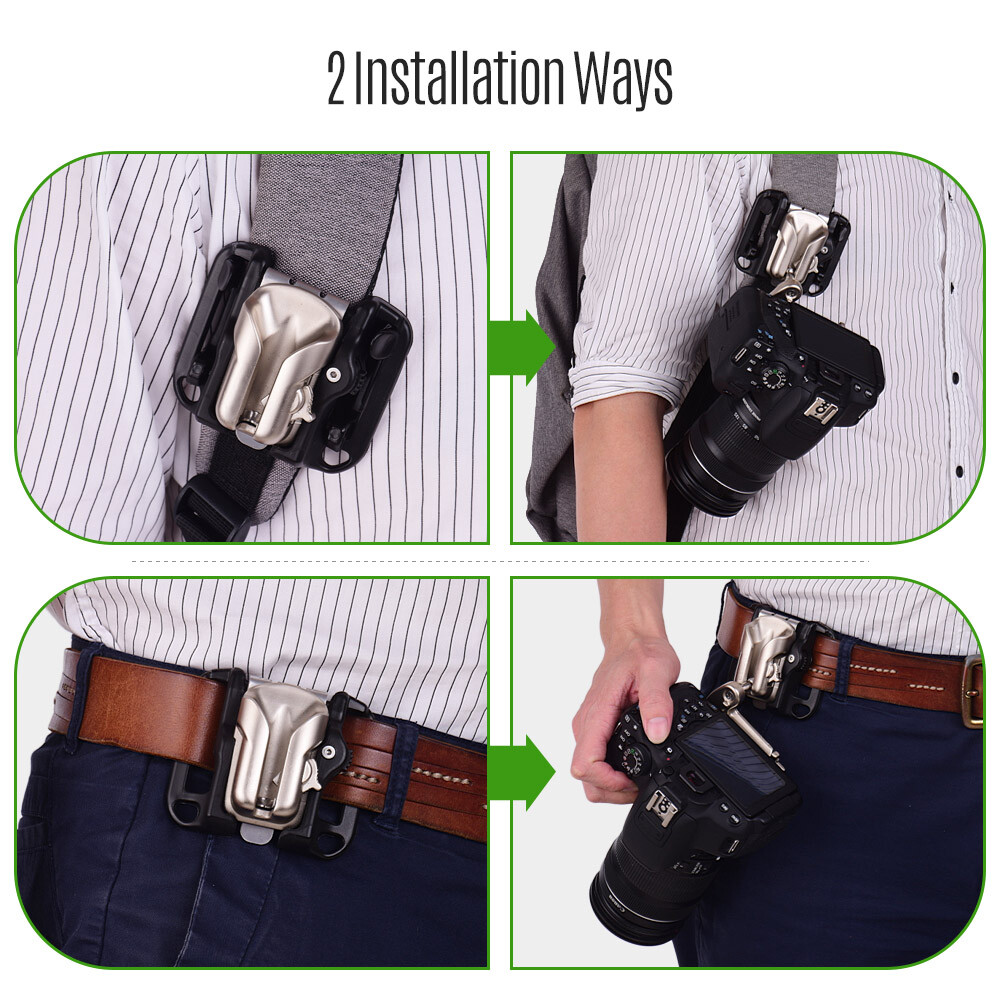 2 Installation Ways