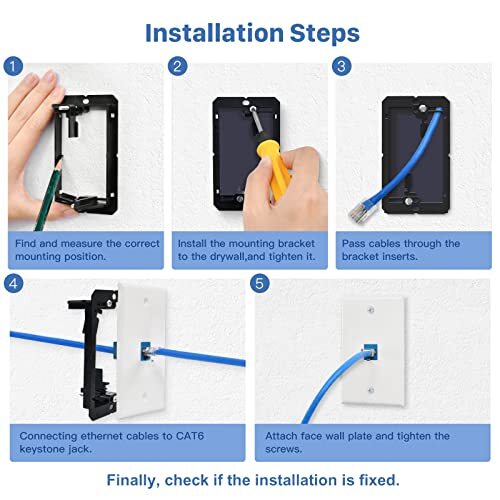 Installation Steps

1

Find and measure the correct mounting position.

2

Install the mounting bracket to the drywall,and tighten it.

3

Pass cables through the bracket inserts.

4

Connecting ethernet cables to CAT6 keystone jack.

5

Attach face wall plate and tighten the screws.

Finally, check if the installation is fixed.