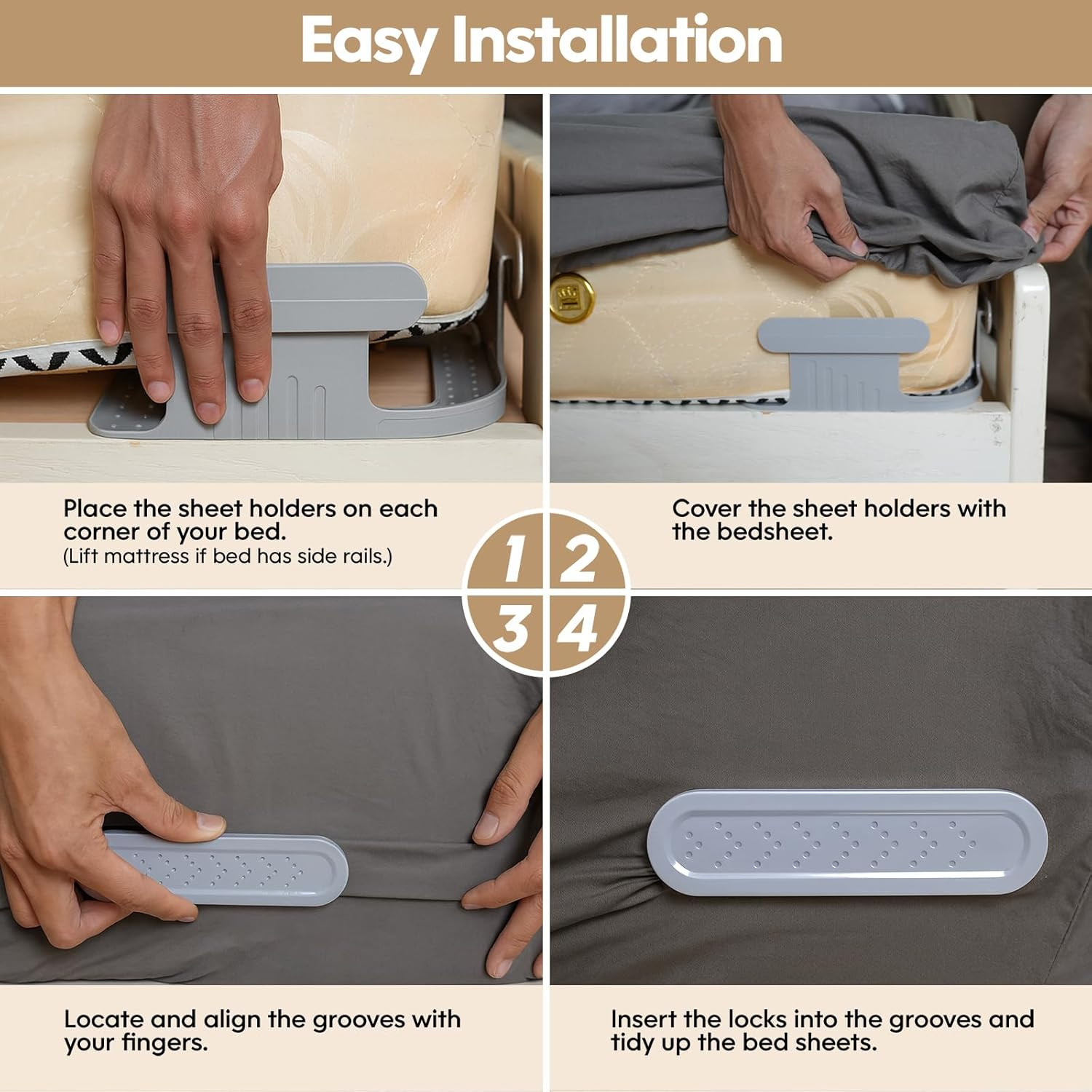 Easy Installation

Place the sheet holders on each corner of your bed.
(Lift mattress if bed has side rails.)

Cover the sheet holders with the bedsheet.

1
2
3
4

Locate and align the grooves with your fingers.

Insert the locks into the grooves and tidy up the bed sheets.