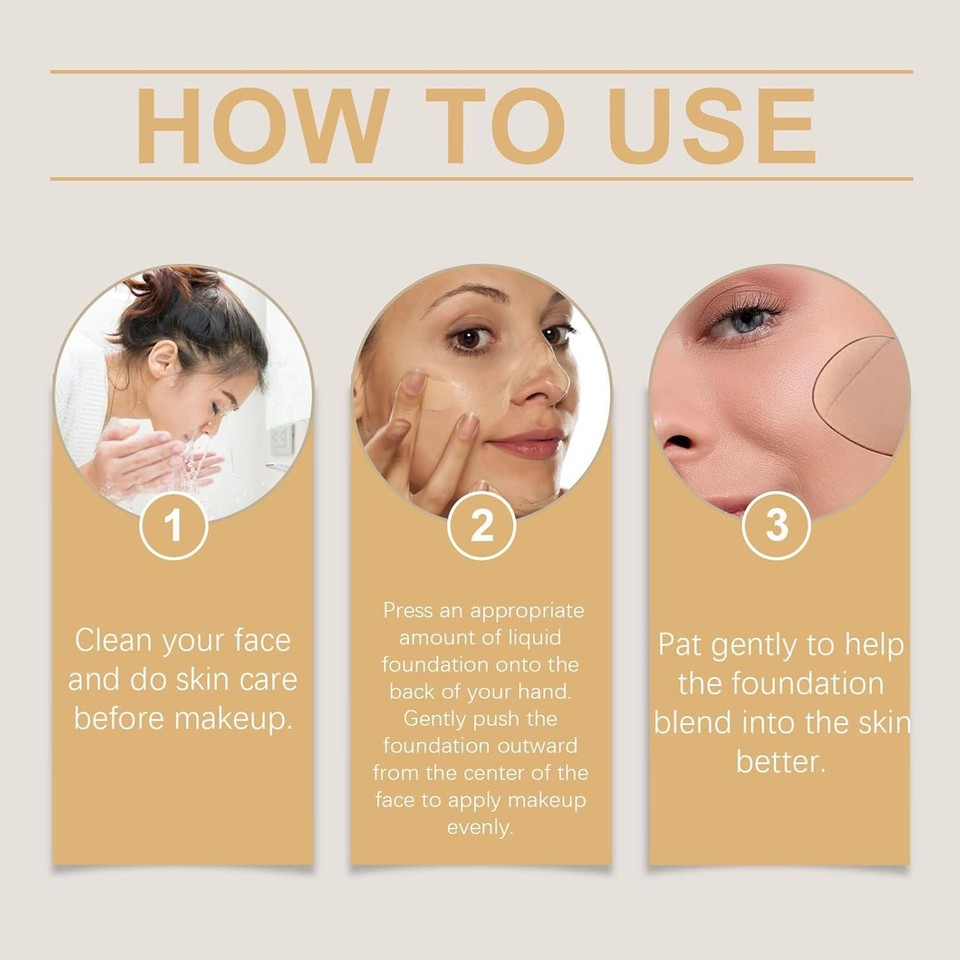 HOW TO USE

1

Clean your face and do skin care before makeup.

2

Press an appropriate amount of liquid foundation onto the back of your hand. Gently push the foundation outward from the center of the face to apply makeup evenly.

3

Pat gently to help the foundation blend into the skin better.