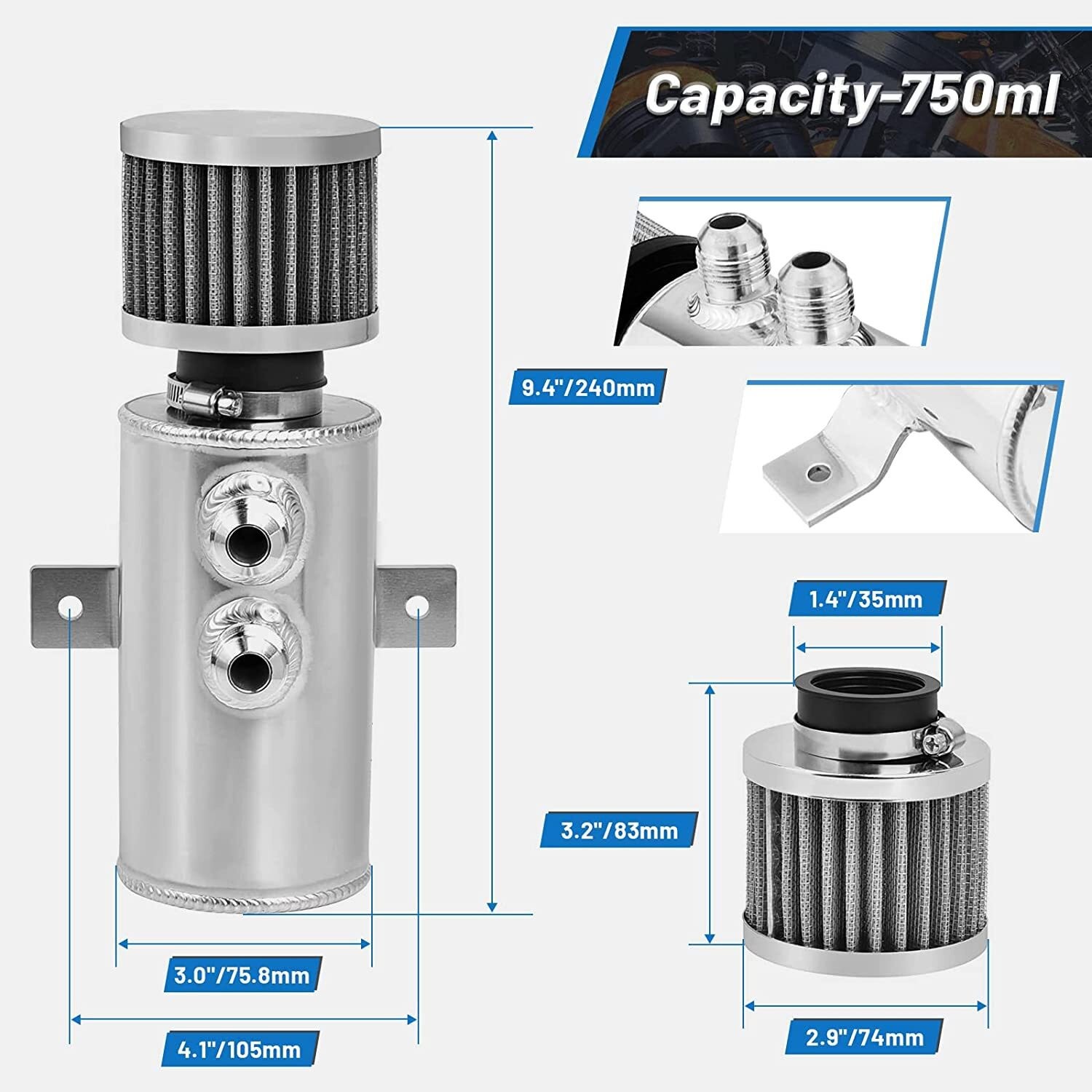 Capacity-750ml

9.4"/240mm

1.4"/35mm

3.2"/83mm

3.0"/75.8mm

4.1"/105mm

2.9"/74mm