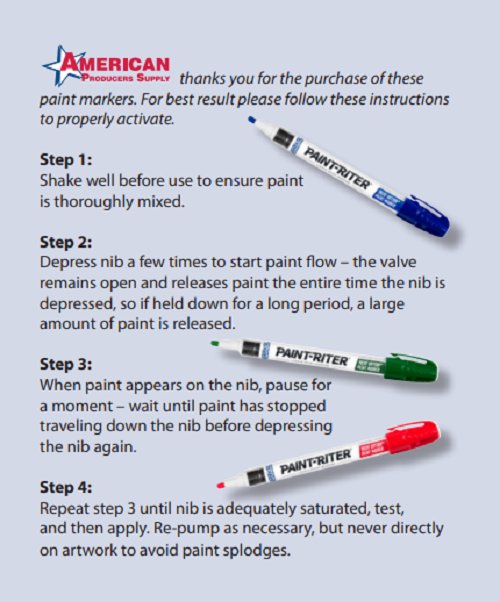 AMERICAN PRODUCERS SUPPLY thanks you for the purchase of these paint markers. For best result please follow these instructions to properly activate.

PAINT-RITER

Step 1:
Shake well before use to ensure paint is thoroughly mixed.

Step 2:
Depress nib a few times to start paint flow – the valve remains open and releases paint the entire time the nib is depressed, so if held down for a long period, a large amount of paint is released.

PAINT-RITER

Step 3:
When paint appears on the nib, pause for a moment – wait until paint has stopped traveling down the nib before depressing the nib again.

PAINT-RITER

Step 4:
Repeat step 3 until nib is adequately saturated, test, and then apply. Re-pump as necessary, but never directly on artwork to avoid paint splodges.