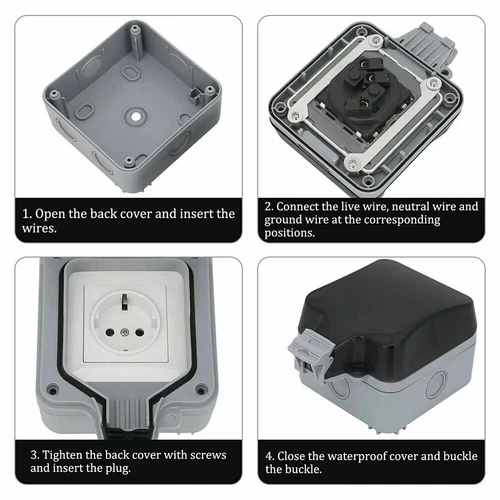 1. Open the back cover and insert the wires.

2. Connect the live wire, neutral wire and ground wire at the corresponding positions.

3. Tighten the back cover with screws and insert the plug.

4. Close the waterproof cover and buckle the buckle.