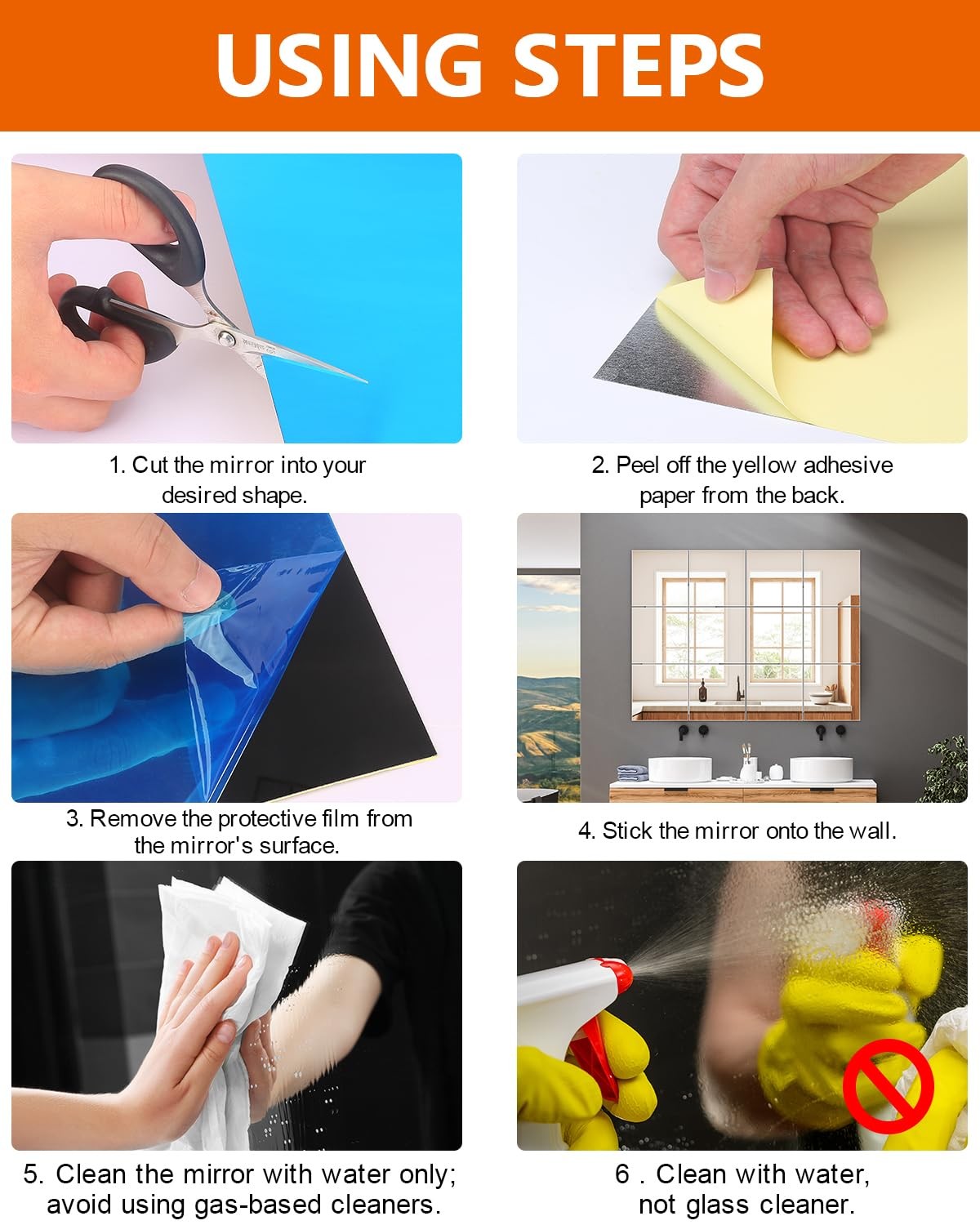 USING STEPS

1. Cut the mirror into your desired shape.

2. Peel off the yellow adhesive paper from the back.

3. Remove the protective film from the mirror's surface.

4. Stick the mirror onto the wall.

5. Clean the mirror with water only; avoid using gas-based cleaners.

6 . Clean with water, not glass cleaner.