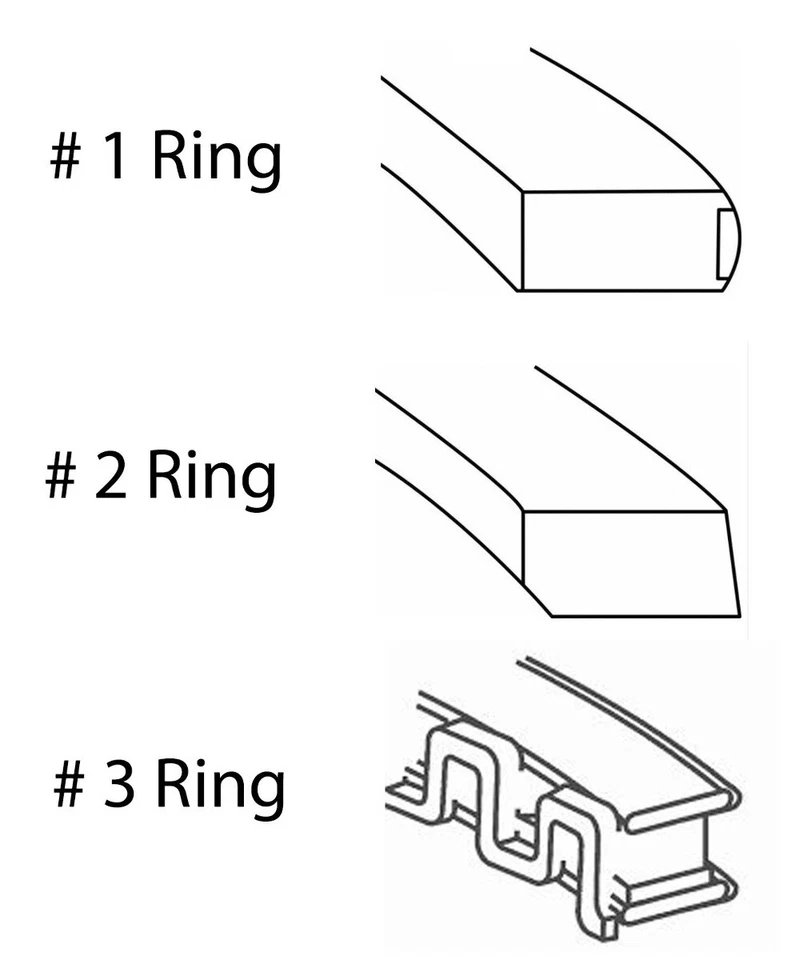 # 1 Ring

# 2 Ring

# 3 Ring