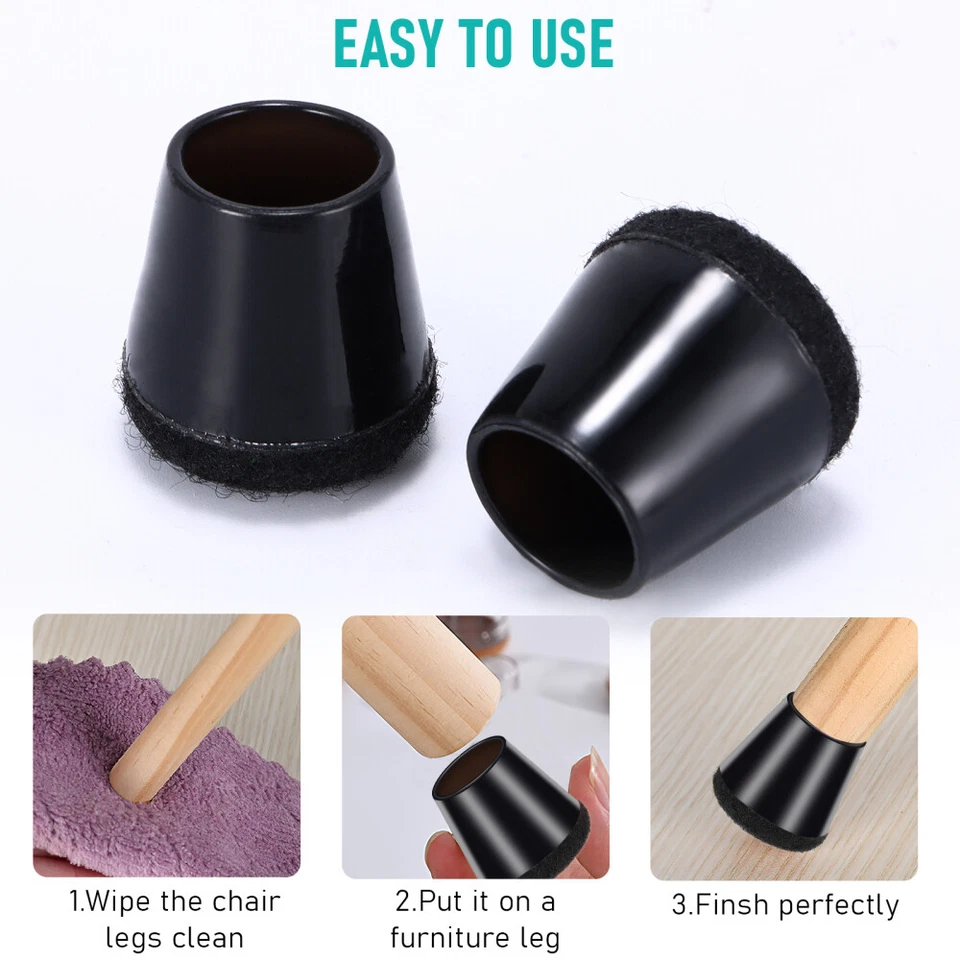 EASY TO USE

1.Wipe the chair legs clean

2.Put it on a furniture leg

3.Finsh perfectly