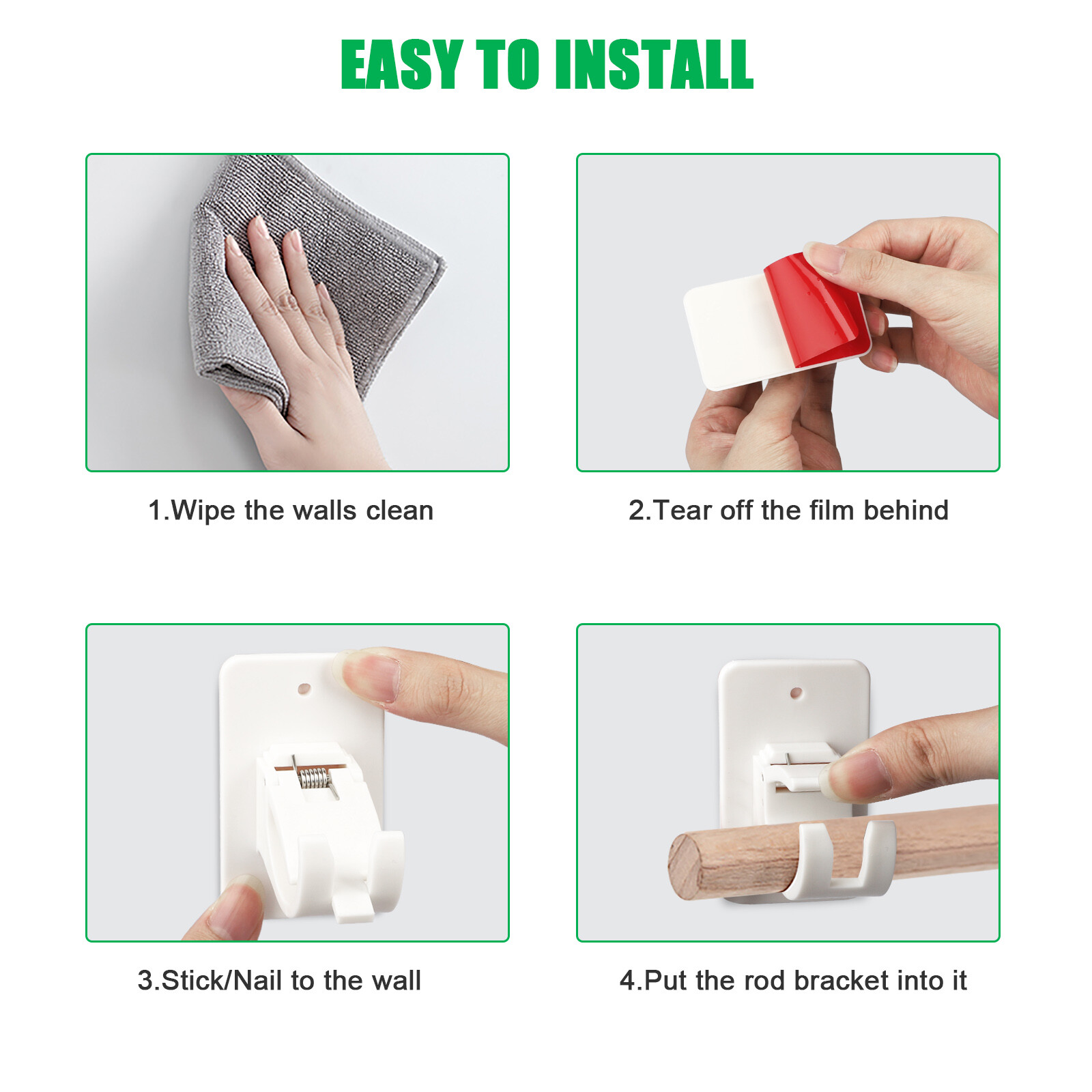 EASY TO INSTALL

1.Wipe the walls clean

2.Tear off the film behind

3.Stick/Nail to the wall

4.Put the rod bracket into it