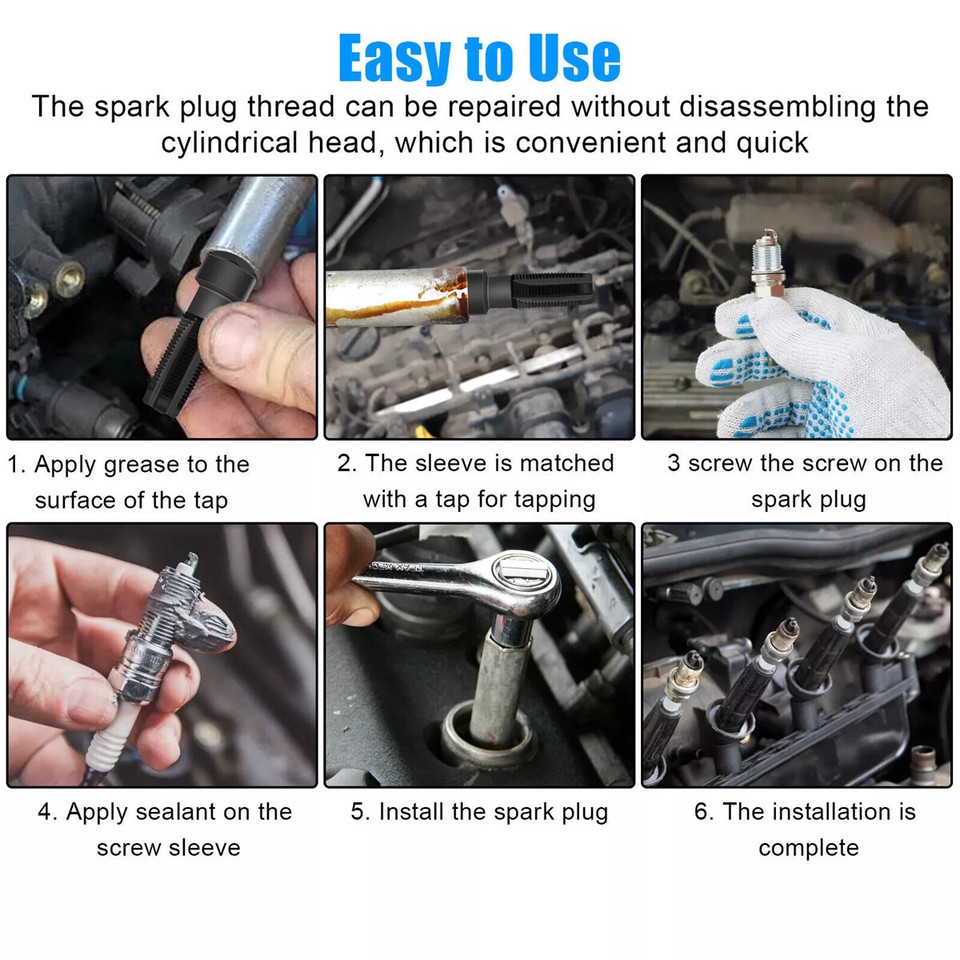 Easy to Use

The spark plug thread can be repaired without disassembling the cylindrical head, which is convenient and quick

1. Apply grease to the surface of the tap

2. The sleeve is matched with a tap for tapping

3 screw the screw on the spark plug

4. Apply sealant on the screw sleeve

5. Install the spark plug

6. The installation is complete