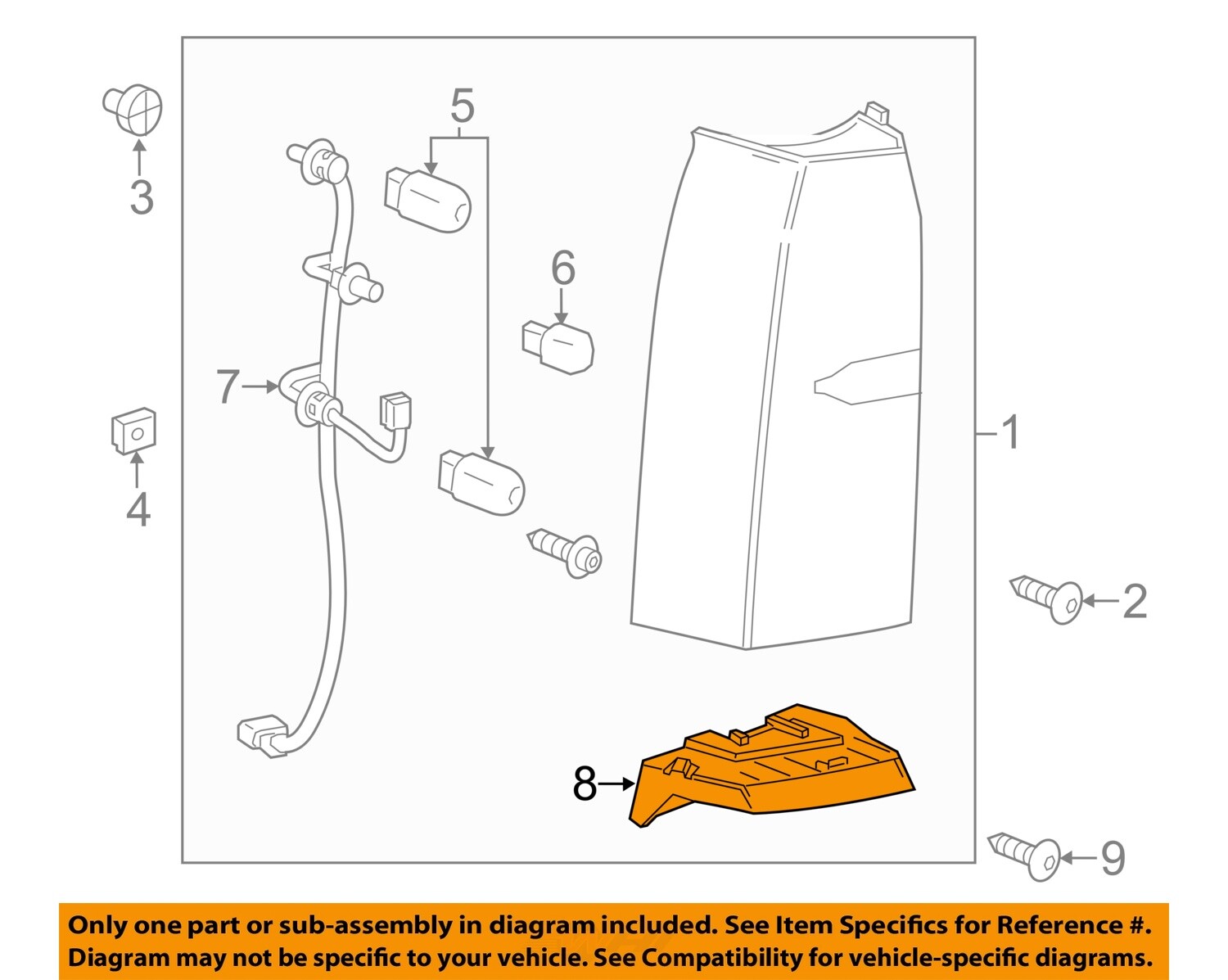 3
5
6
7
4
1
2
8
9

Only one part or sub-assembly in diagram included. See Item Specifics for Reference #. Diagram may not be specific to your vehicle. See Compatibility for vehicle-specific diagrams.