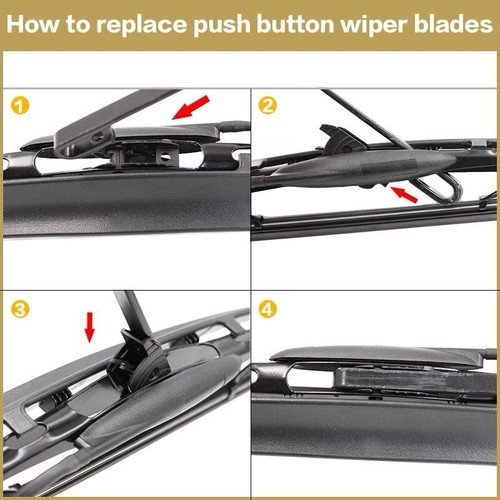 How to replace push button wiper blades

1

2

3

4