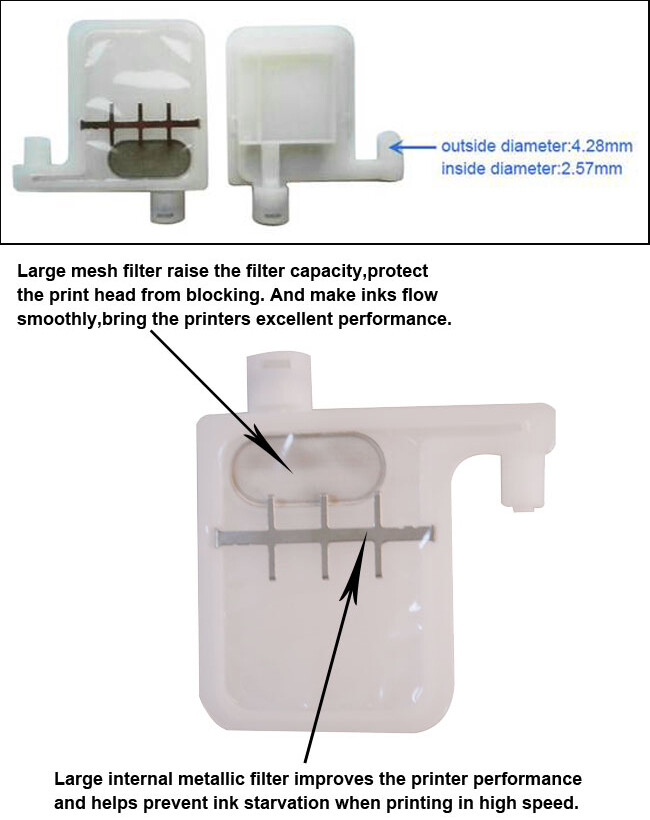 outside diameter:4.28mm
inside diameter:2.57mm

Large mesh filter raise the filter capacity,protect the print head from blocking. And make inks flow smoothly,bring the printers excellent performance.

Large internal metallic filter improves the printer performance and helps prevent ink starvation when printing in high speed.