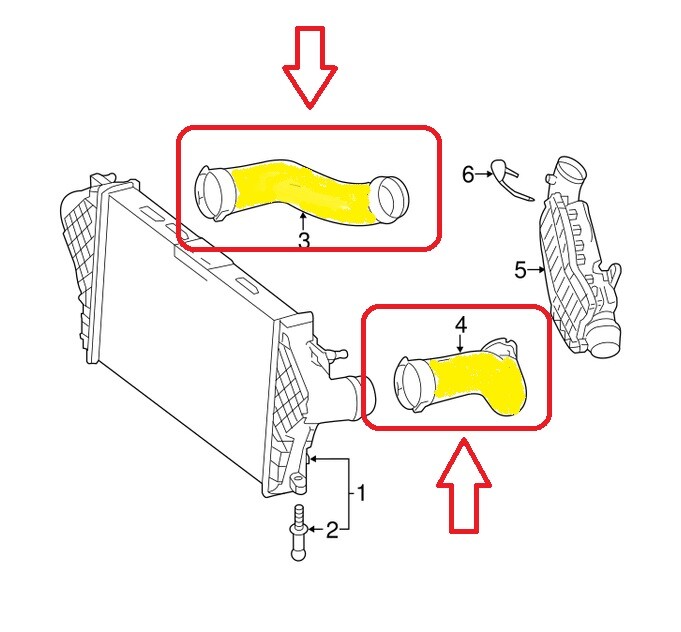 3
6
5
4
1
2