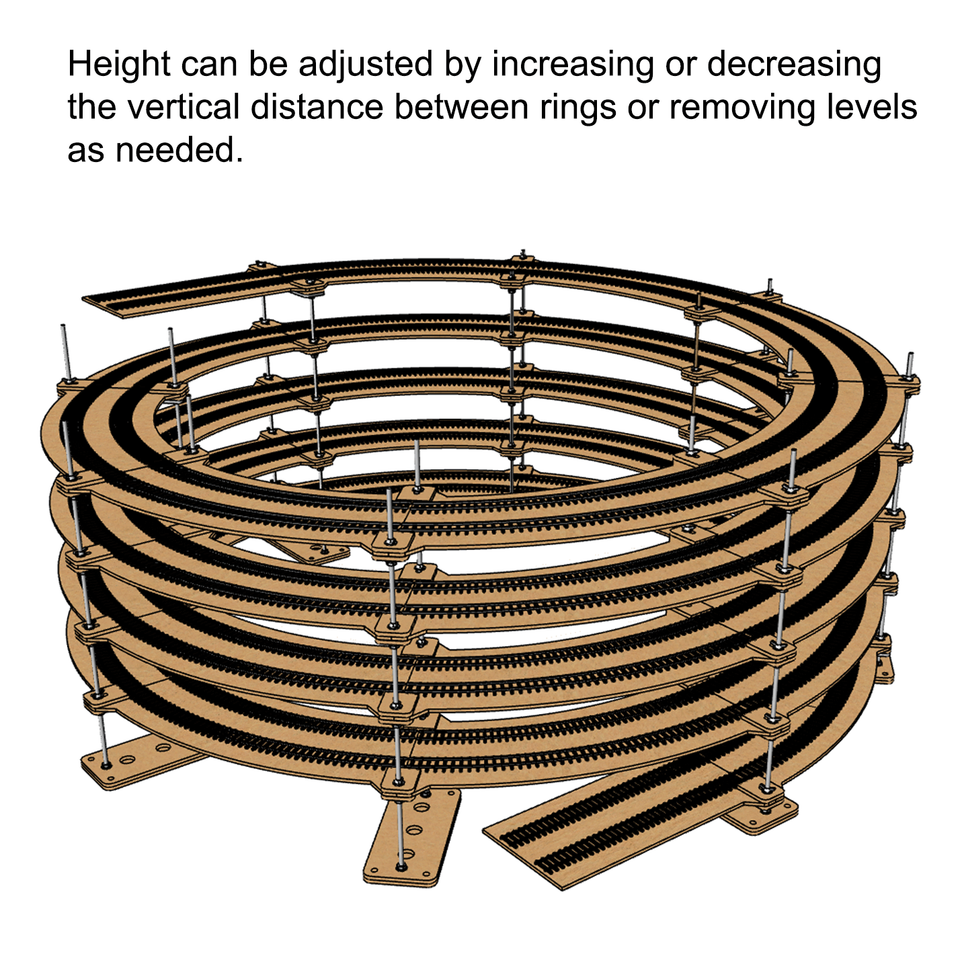 Height can be adjusted by increasing or decreasing the vertical distance between rings or removing levels as needed.