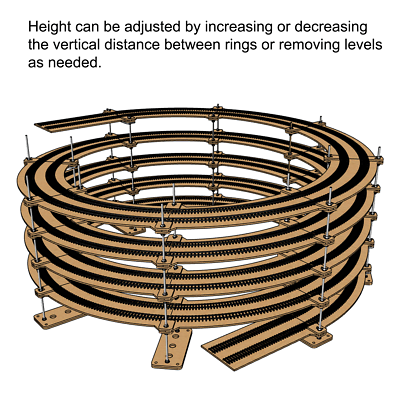 Height can be adjusted by increasing or decreasing the vertical distance between rings or removing levels as needed.