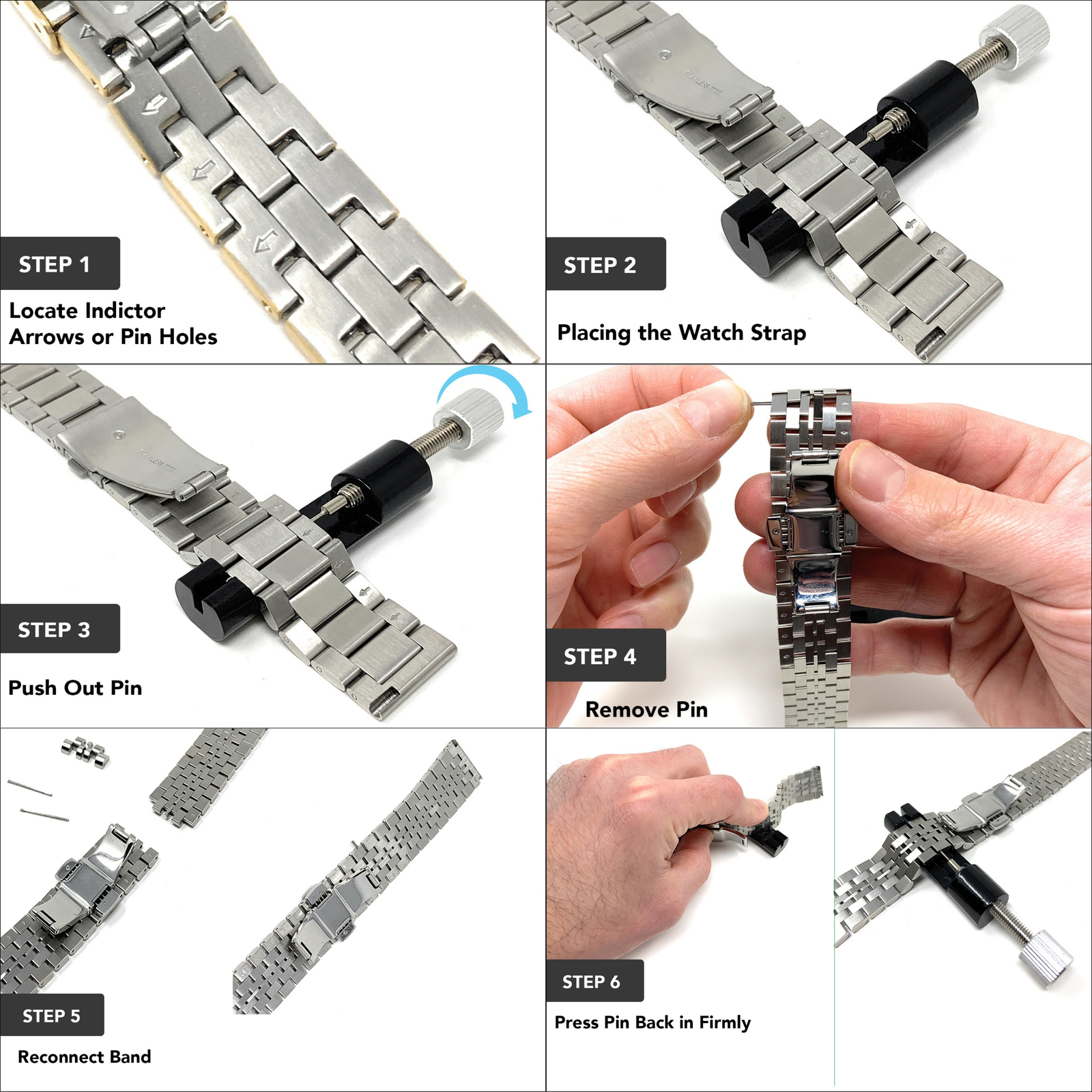 STEP 1

Locate Indictor Arrows or Pin Holes

STEP 2

Placing the Watch Strap

STEP 3

Push Out Pin

STEP 4

Remove Pin

STEP 5

Reconnect Band

STEP 6

Press Pin Back in Firmly