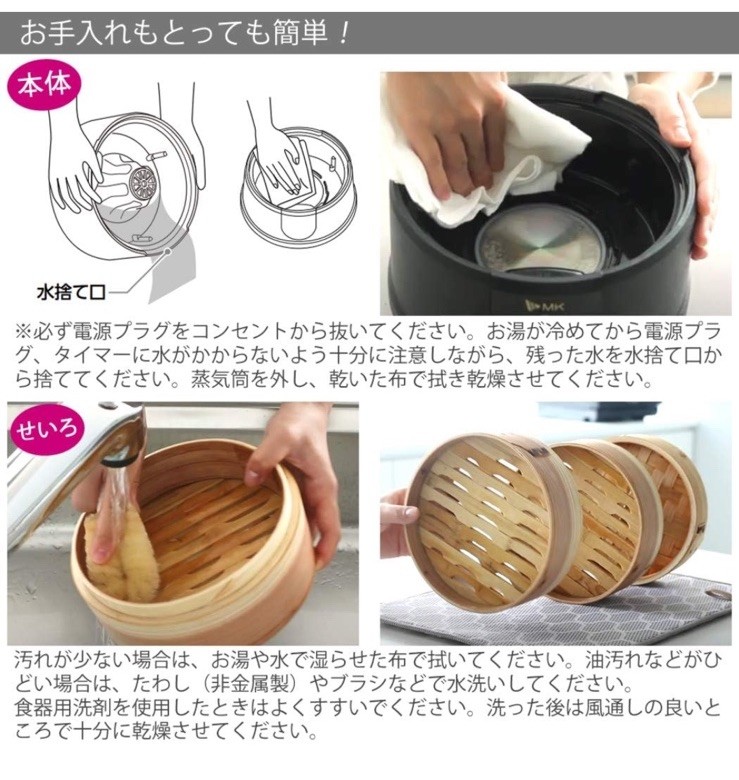 お手入れもとっても簡単！

本体

水捨て口

MK

※必ず電源プラグをコンセントから抜いてください。お湯が冷めてから電源プラグ、タイマーに水がかからないよう十分に注意しながら、残った水を水捨て口から捨ててください。蒸気筒を外し、乾いた布で拭き乾燥させてください。

せいろ

汚れが少ない場合は、お湯や水で湿らせた布で拭いてください。油汚れなどがひどい場合は、たわし（非金属製）やブラシなどで水洗いしてください。
食器用洗剤を使用したときはよくすすいでください。洗った後は風通しの良いところで十分に乾燥させてください。