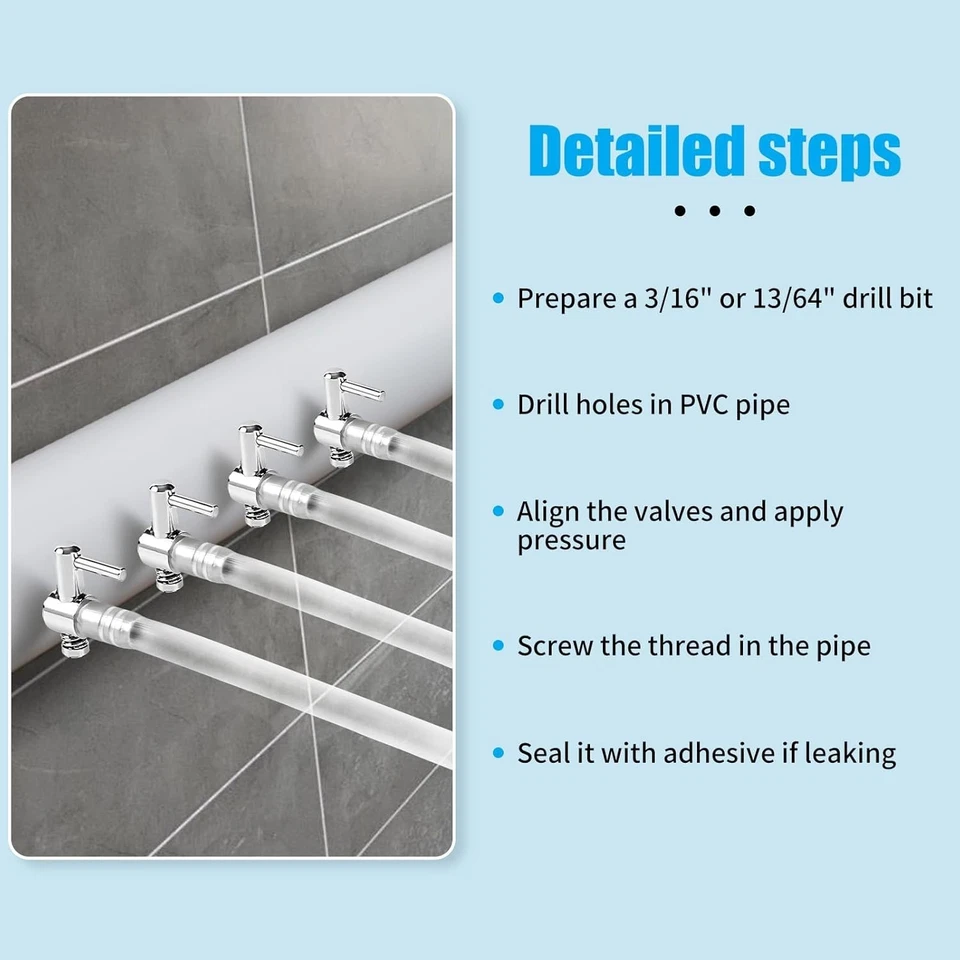 Detailed steps

• • •

• Prepare a 3/16" or 13/64" drill bit

• Drill holes in PVC pipe

• Align the valves and apply pressure

• Screw the thread in the pipe

• Seal it with adhesive if leaking