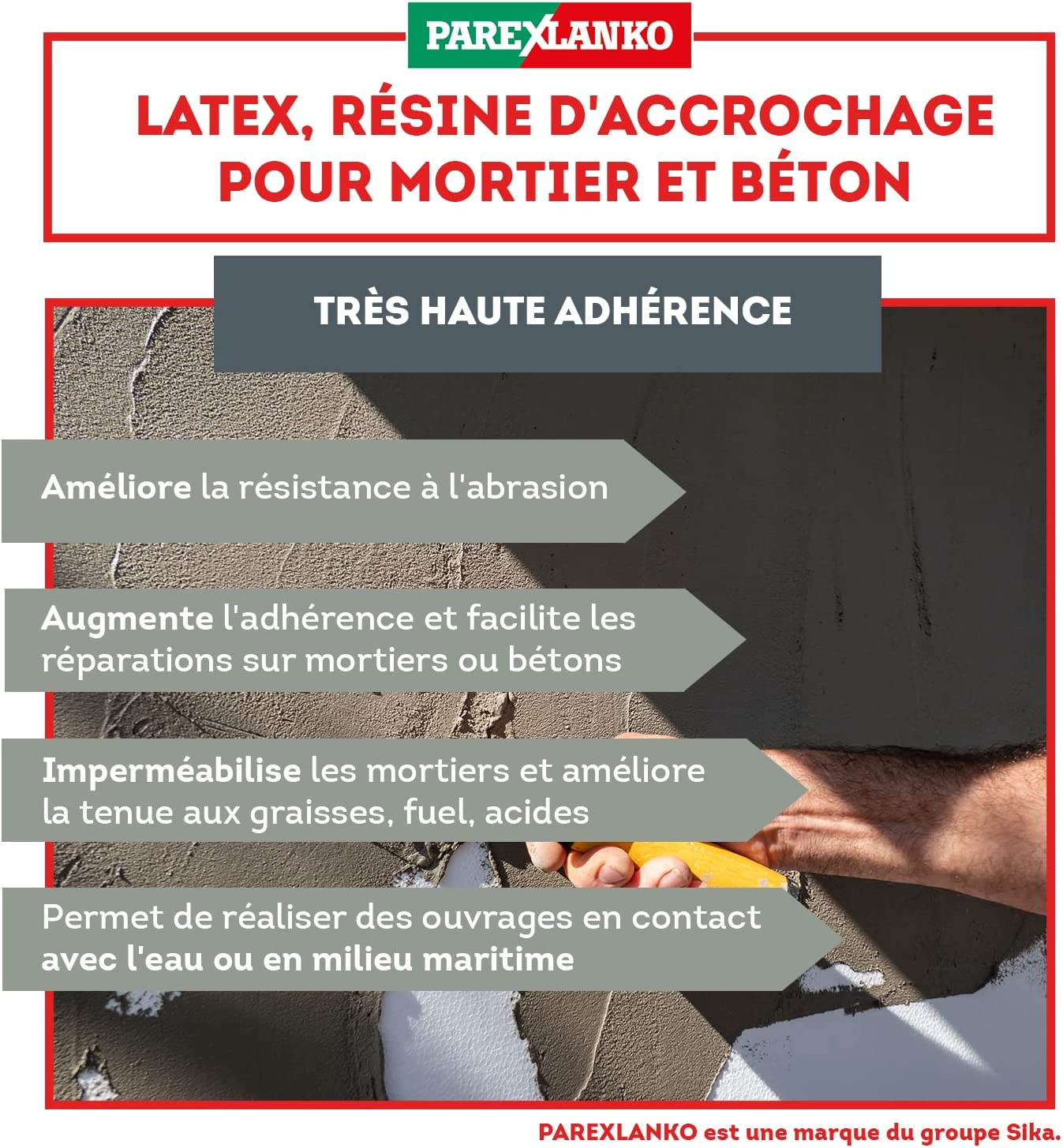 PAREXLANKO

LATEX, RÉSINE D'ACCROCHAGE POUR MORTIER ET BÉTON

TRÈS HAUTE ADHÉRENCE

Améliore la résistance à l'abrasion

Augmente l'adhérence et facilite les réparations sur mortiers ou bétons

Imperméabilise les mortiers et améliore la tenue aux graisses, fuel, acides

Permet de réaliser des ouvrages en contact avec l'eau ou en milieu maritime

PAREXLANKO est une marque du groupe Sika.