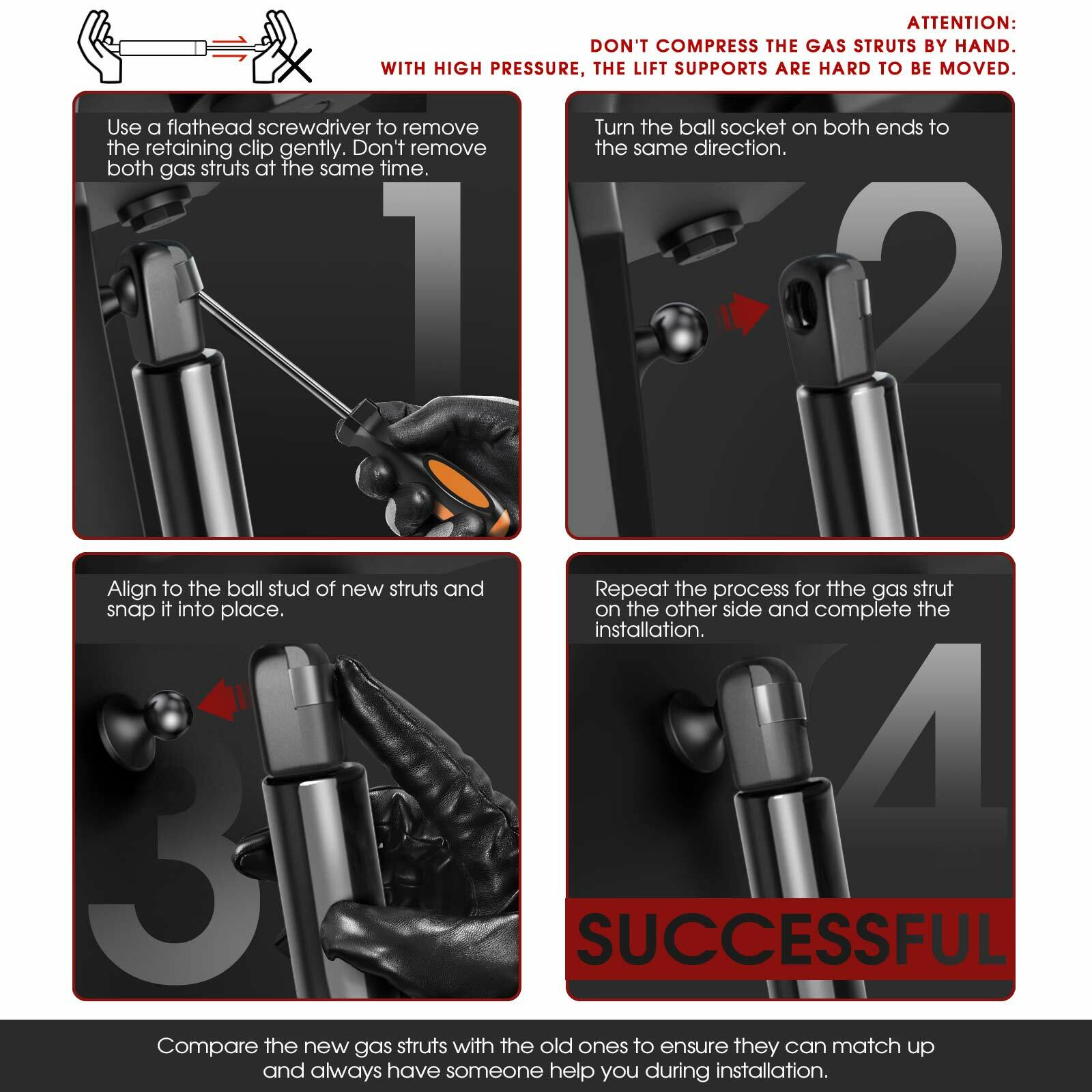 ATTENTION:
DON'T COMPRESS THE GAS STRUTS BY HAND.
WITH HIGH PRESSURE, THE LIFT SUPPORTS ARE HARD TO BE MOVED.

Use a flathead screwdriver to remove the retaining clip gently. Don't remove both gas struts at the same time.

1

Turn the ball socket on both ends to the same direction.

2

Align to the ball stud of new struts and snap it into place.

3

Repeat the process for tthe gas strut on the other side and complete the installation.

4

SUCCESSFUL

Compare the new gas struts with the old ones to ensure they can match up and always have someone help you during installation.