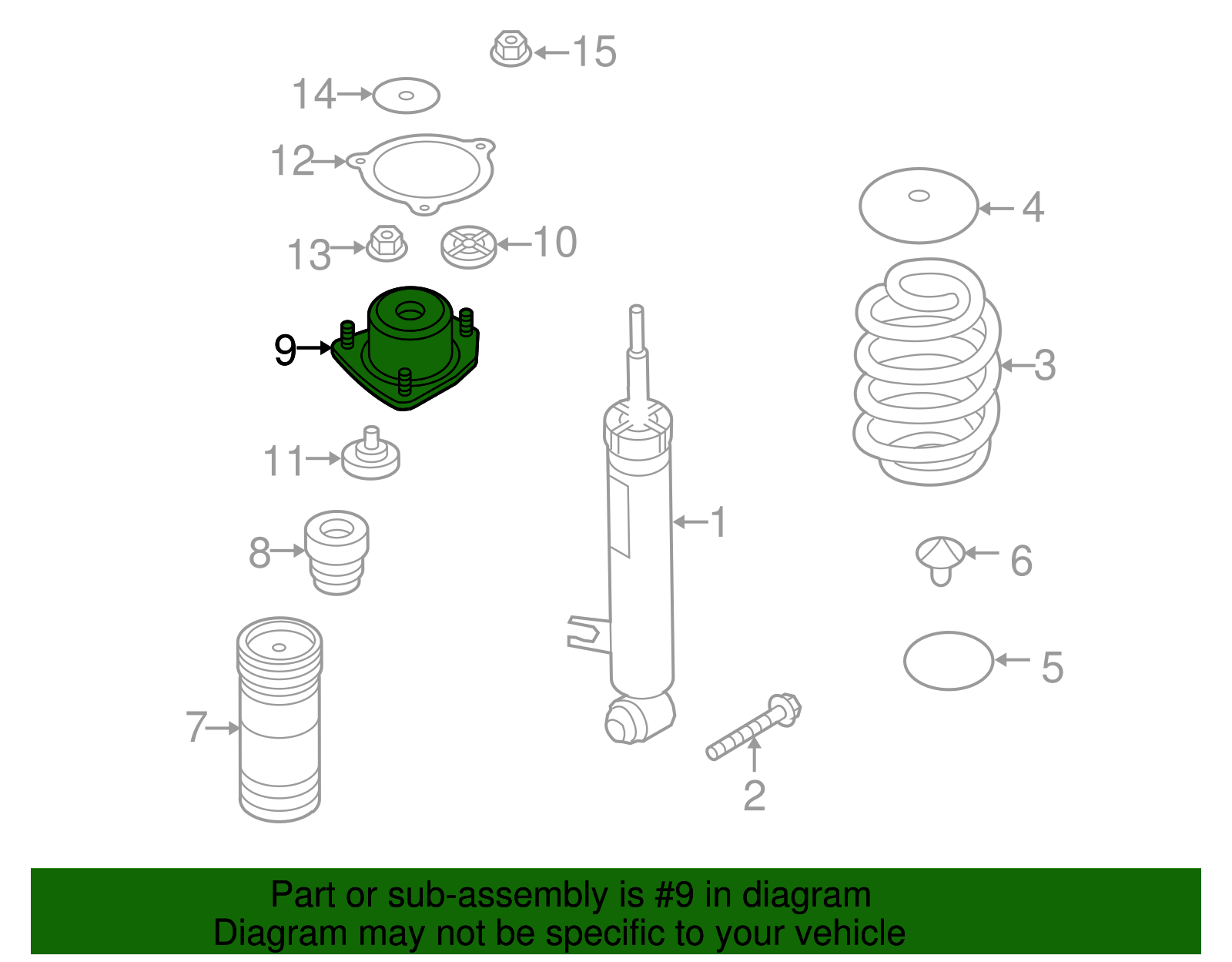 15
14
12
4
13
10
9
3
11
1
8
6
5
7
2

Part or sub-assembly is #9 in diagram
Diagram may not be specific to your vehicle