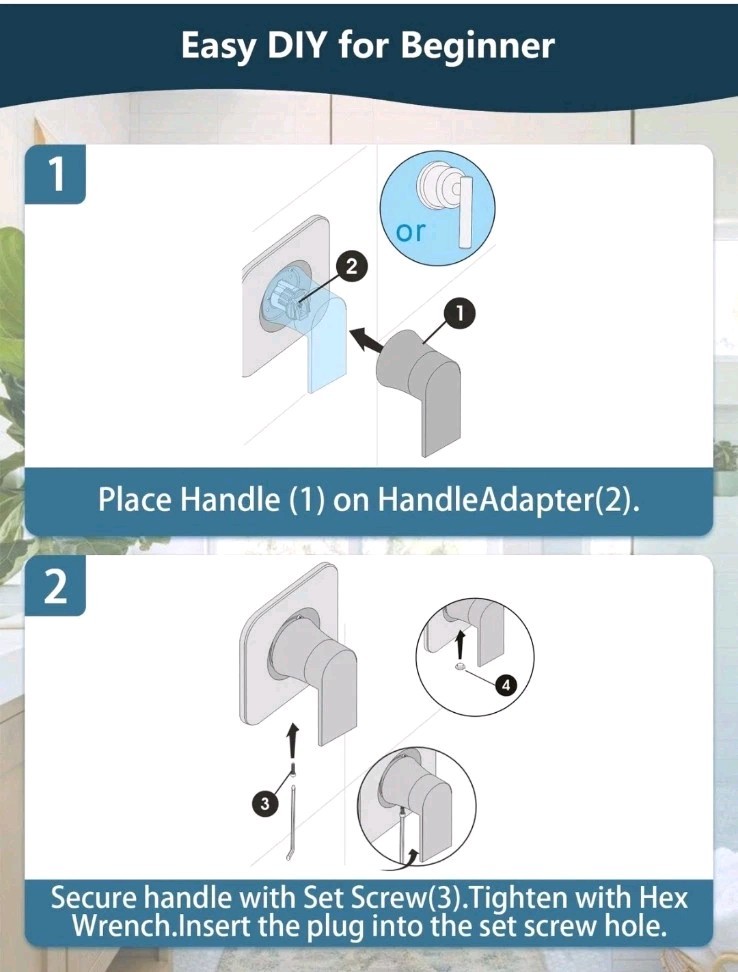 Easy DIY for Beginner

1

or

2

1

Place Handle (1) on HandleAdapter(2).

2

4

3

Secure handle with Set Screw(3).Tighten with Hex Wrench.Insert the plug into the set screw hole.