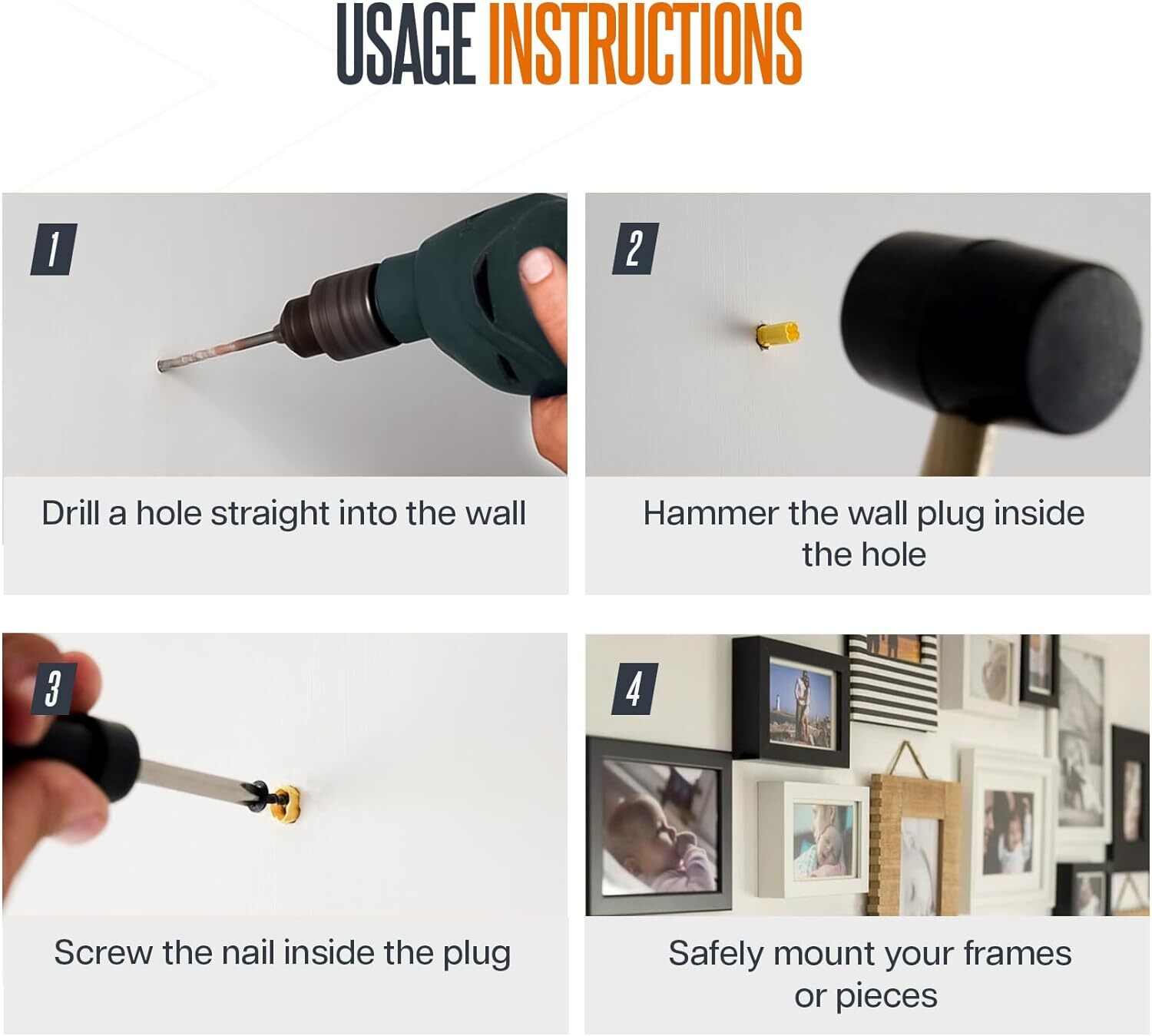 USAGE INSTRUCTIONS

1

Drill a hole straight into the wall

2

Hammer the wall plug inside the hole

3

Screw the nail inside the plug

4

Safely mount your frames or pieces