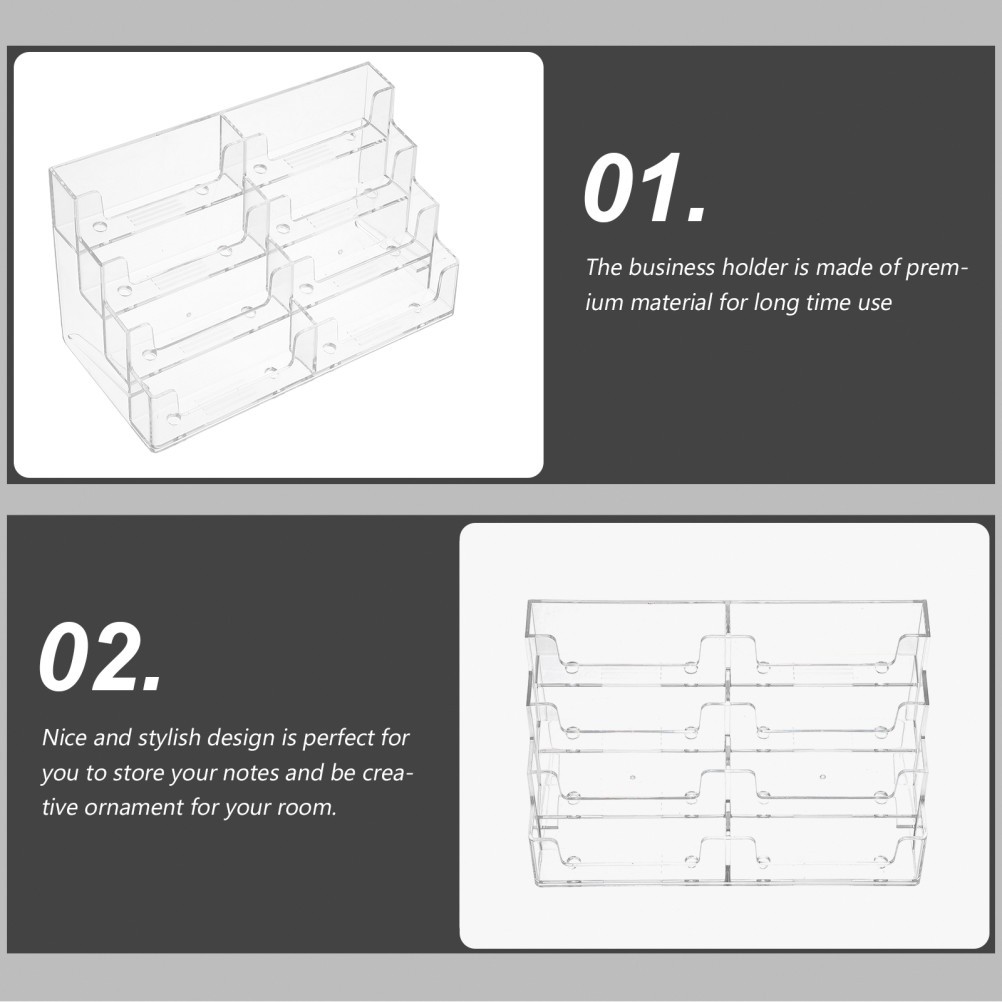 01.

The business holder is made of premium material for long time use

02.

Nice and stylish design is perfect for you to store your notes and be creative ornament for your room.