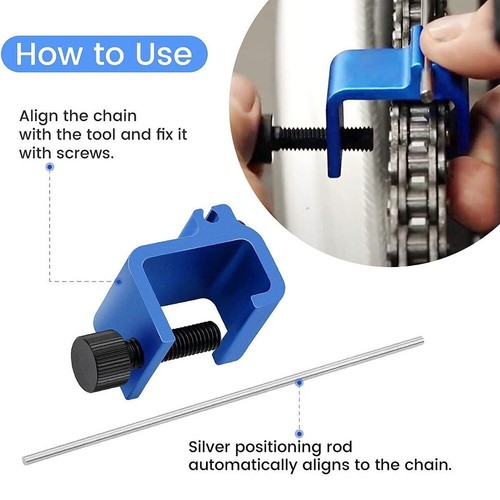 How to Use

Align the chain with the tool and fix it with screws.

Silver positioning rod automatically aligns to the chain.