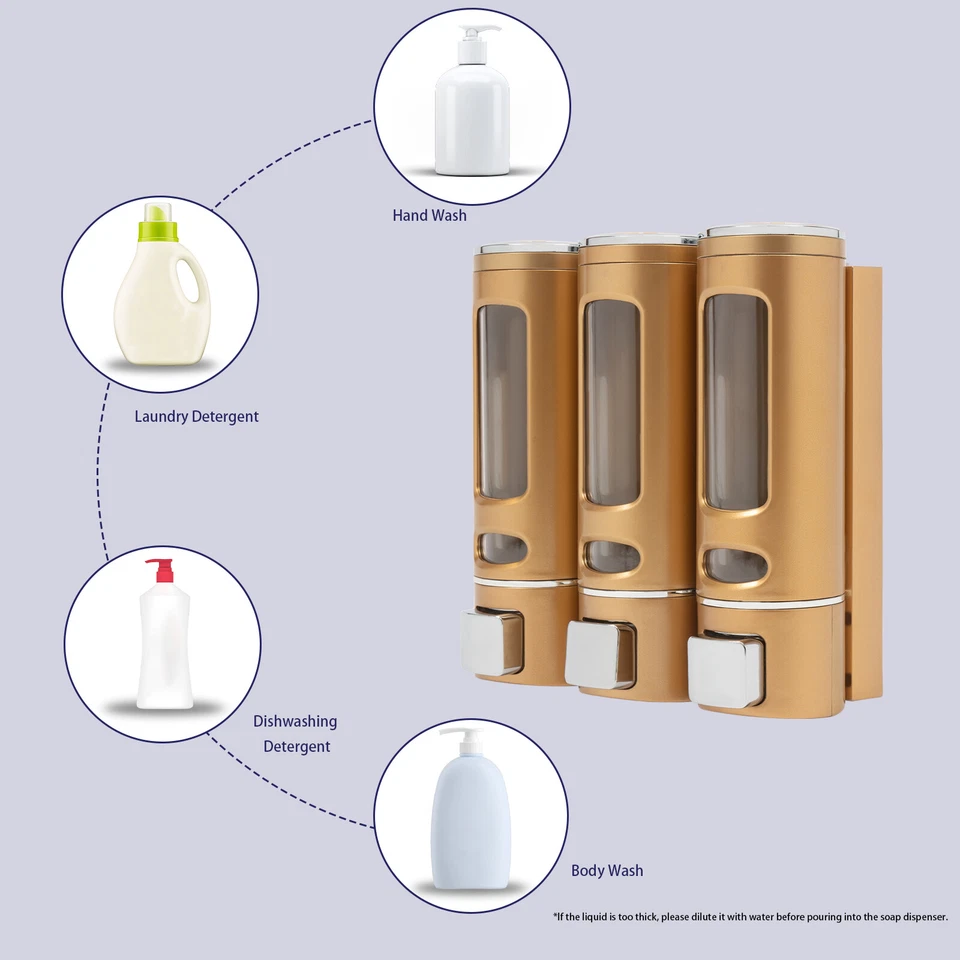 Hand Wash

Laundry Detergent

Dishwashing Detergent

Body Wash

*If the liquid is too thick, please dilute it with water before pouring into the soap dispenser.