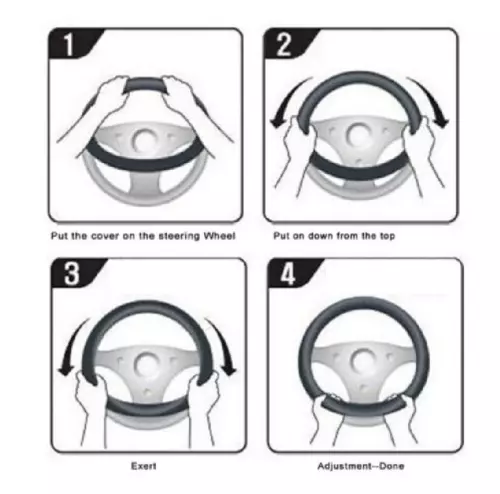 1

Put the cover on the steering Wheel

2

Put on down from the top

3

Exert

4

Adjustment--Done