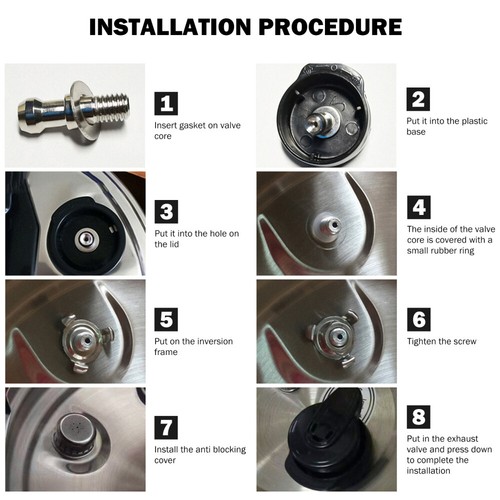 INSTALLATION PROCEDURE

1
Insert gasket on valve core

2
Put it into the plastic base

3
Put it into the hole on the lid

4
The inside of the valve core is covered with a small rubber ring

5
Put on the inversion frame

6
Tighten the screw

7
Install the anti blocking cover

8
Put in the exhaust valve and press down to complete the installation