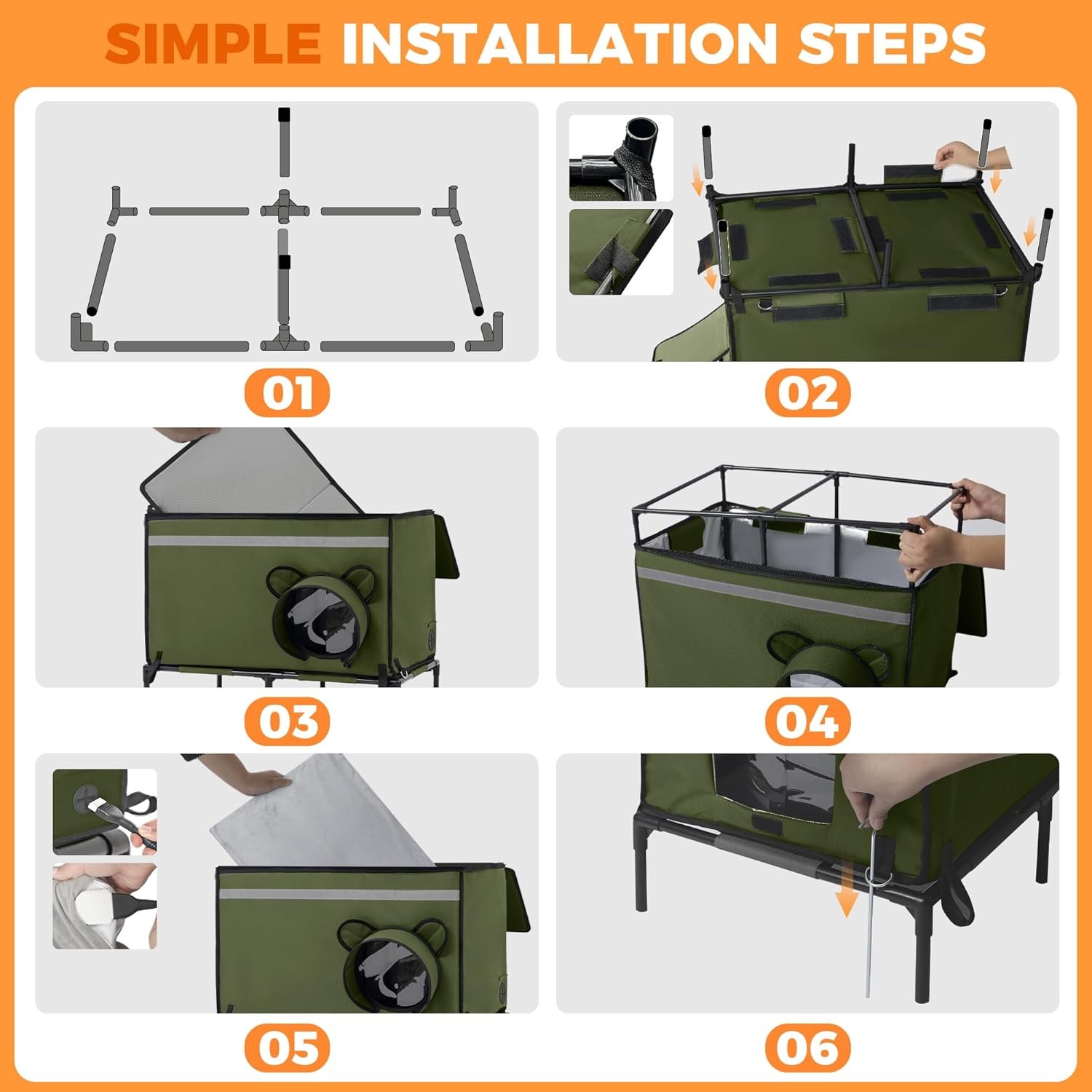 SIMPLE INSTALLATION STEPS

01

02

03

04

05

06