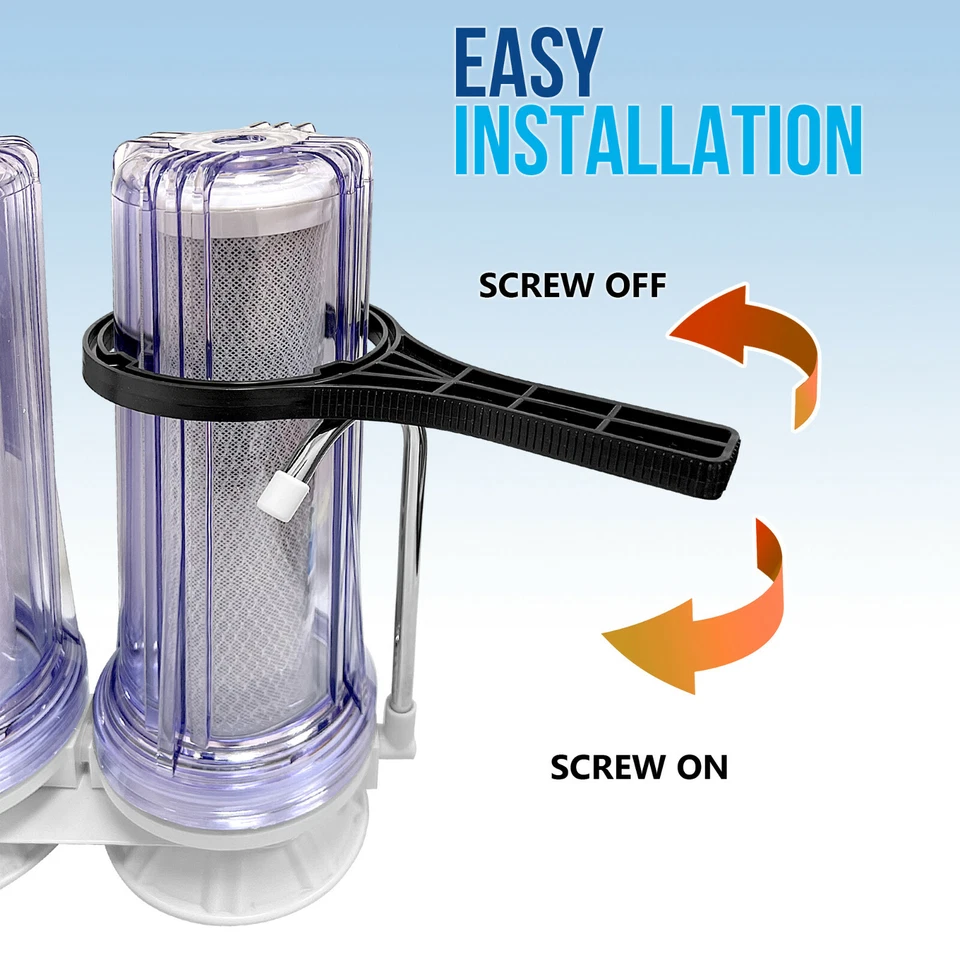 EASY
INSTALLATION

SCREW OFF

SCREW ON