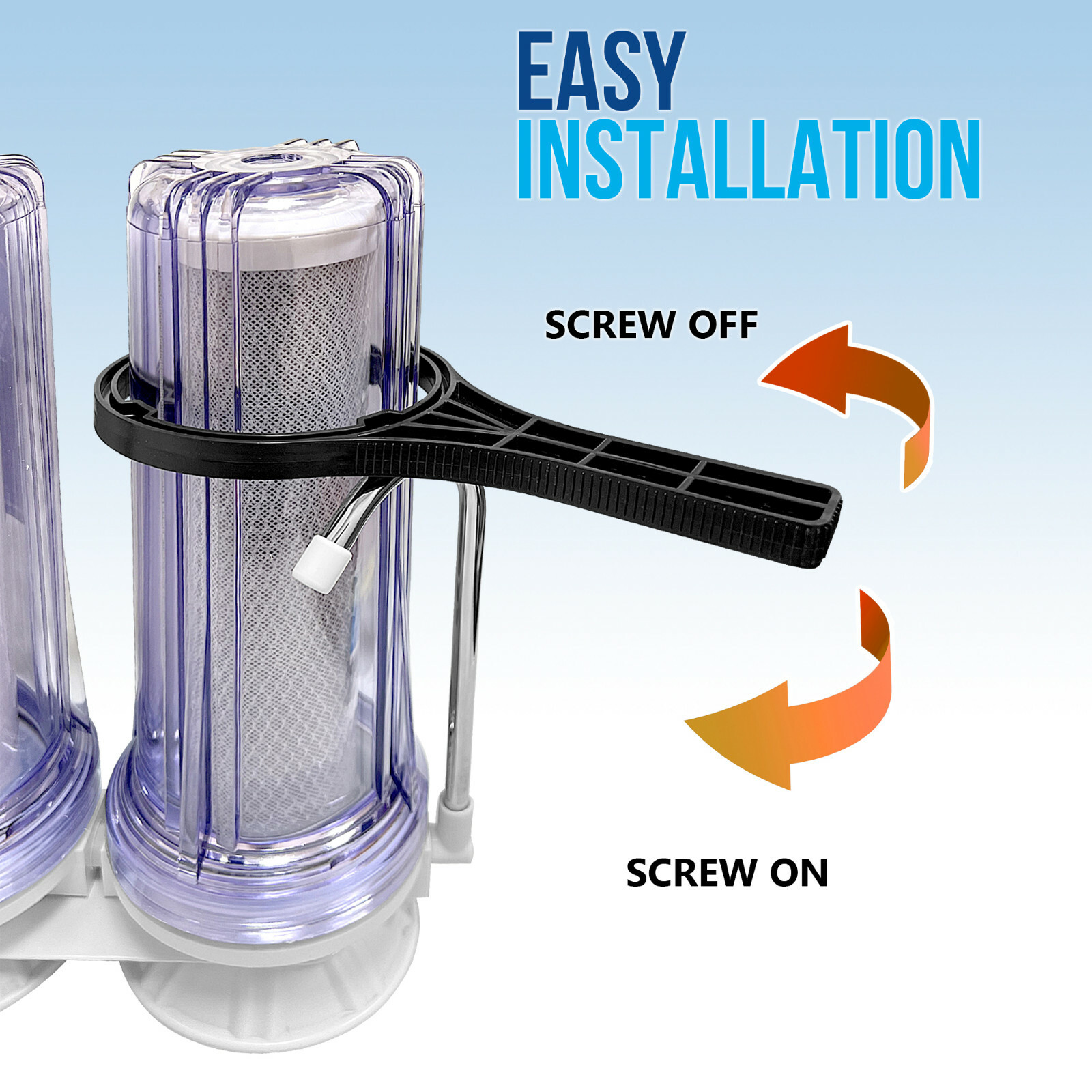 EASY
INSTALLATION

SCREW OFF

SCREW ON