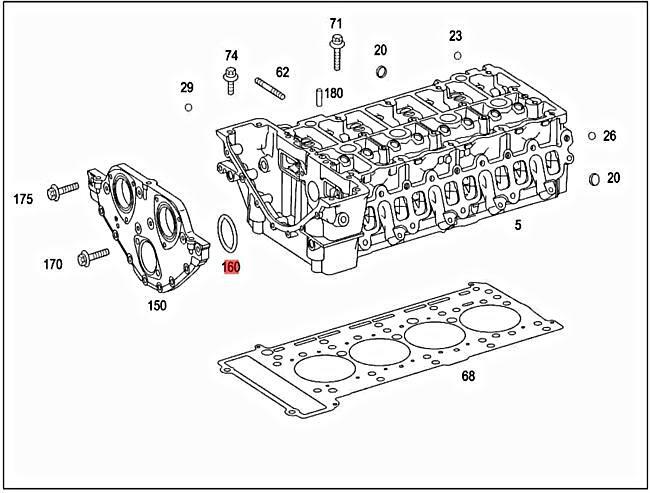 71
23
74
20
62
29
180
26
20
175
5
170
160
150
68