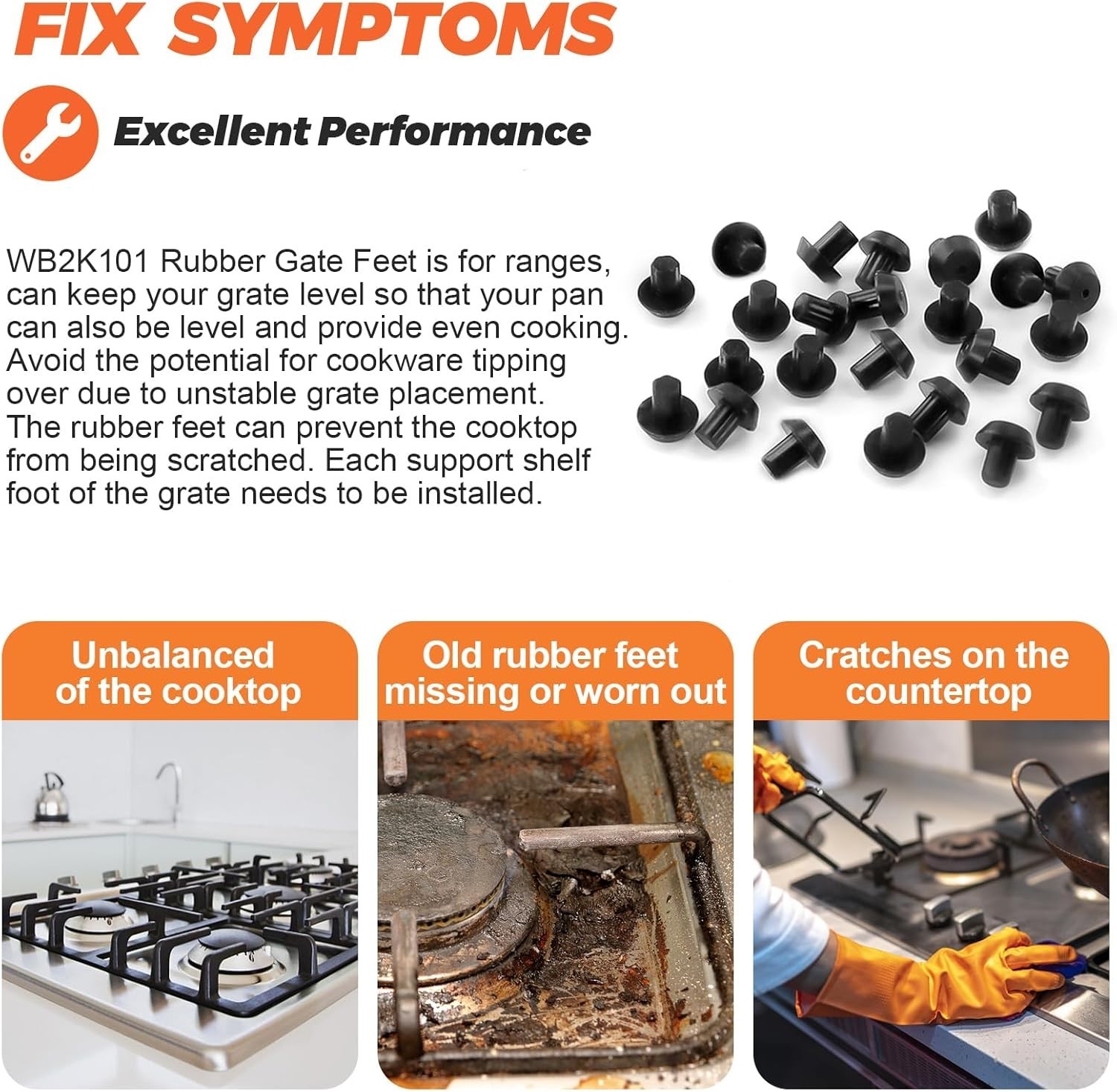 FIX SYMPTOMS

Excellent Performance

WB2K101 Rubber Gate Feet is for ranges, can keep your grate level so that your pan can also be level and provide even cooking. Avoid the potential for cookware tipping over due to unstable grate placement. The rubber feet can prevent the cooktop from being scratched. Each support shelf foot of the grate needs to be installed.

Unbalanced of the cooktop

Old rubber feet missing or worn out

Cratches on the countertop