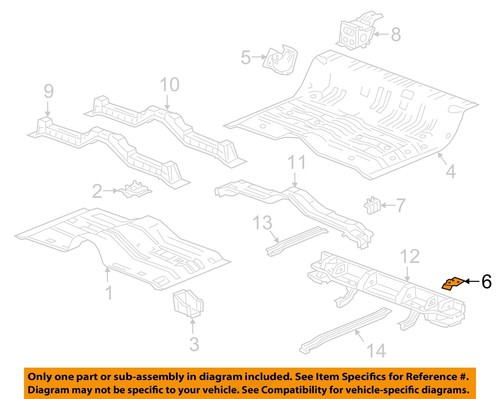 8
5
9
10
4
11
2
7
13
12
6
1
3
14

Only one part or sub-assembly in diagram included. See Item Specifics for Reference #.
Diagram may not be specific to your vehicle. See Compatibility for vehicle-specific diagrams.