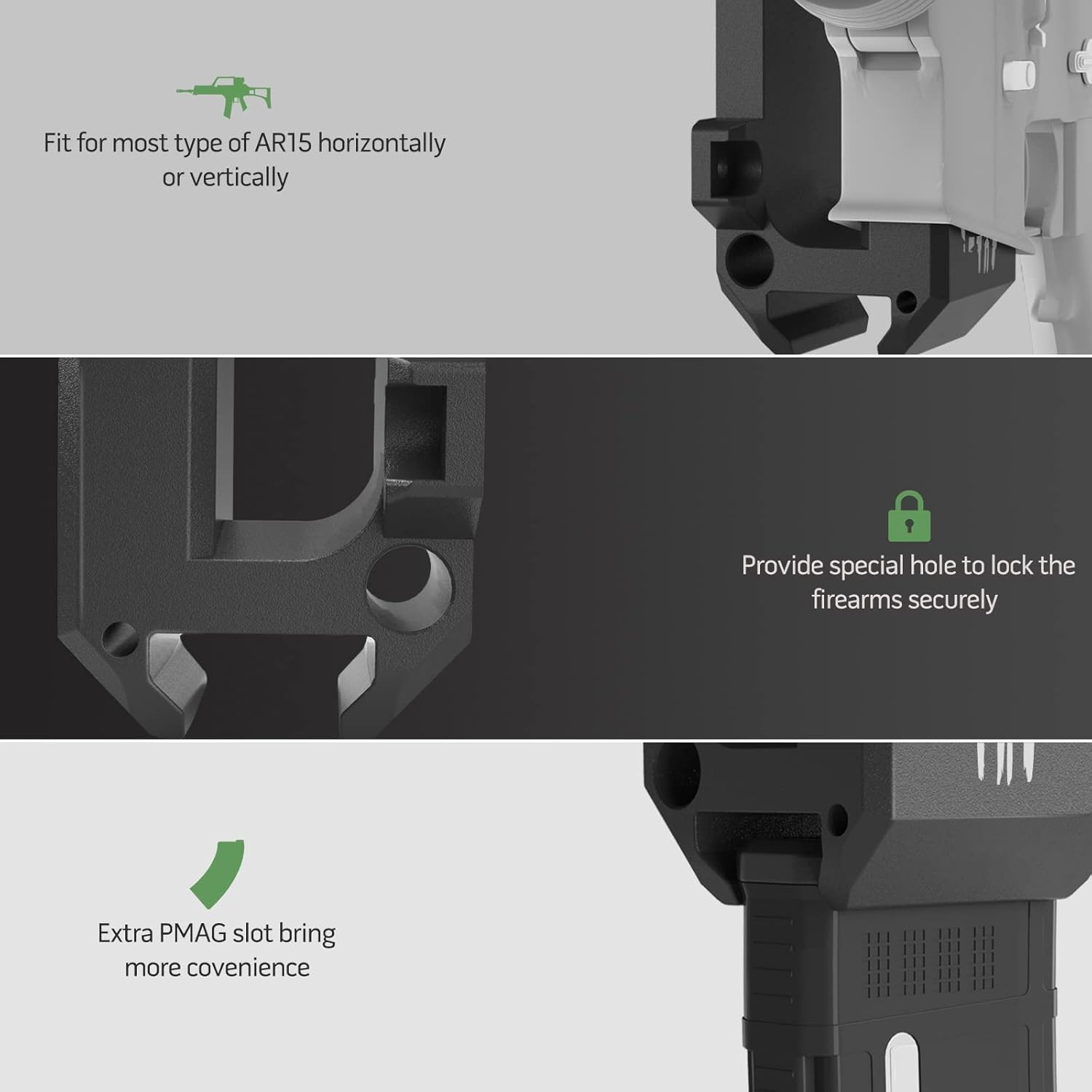 Fit for most type of AR15 horizontally or vertically

Provide special hole to lock the firearms securely

Extra PMAG slot bring more covenience