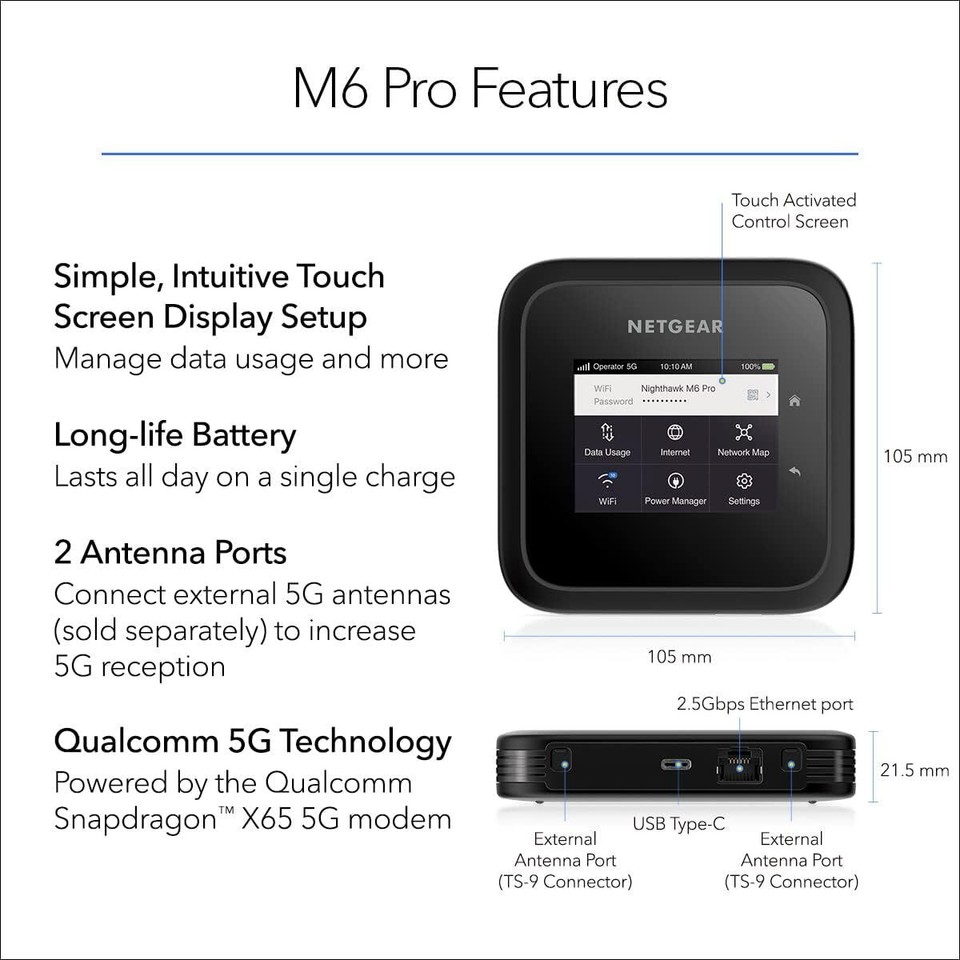 M6 Pro Features

Simple, Intuitive Touch Screen Display Setup
Manage data usage and more

Long-life Battery
Lasts all day on a single charge

2 Antenna Ports
Connect external 5G antennas (sold separately) to increase 5G reception

Qualcomm 5G Technology
Powered by the Qualcomm Snapdragon™ X65 5G modem

Touch Activated Control Screen

NETGEAR

Operator 5G 10:10 AM 100%
WiFi Nighthawk M6 Pro
Password ••••••••••
Data Usage
Internet
Network Map
WiFi
Power Manager
Settings

105 mm

105 mm

2.5Gbps Ethernet port

21.5 mm

External Antenna Port (TS-9 Connector)

USB Type-C

External Antenna Port (TS-9 Connector)