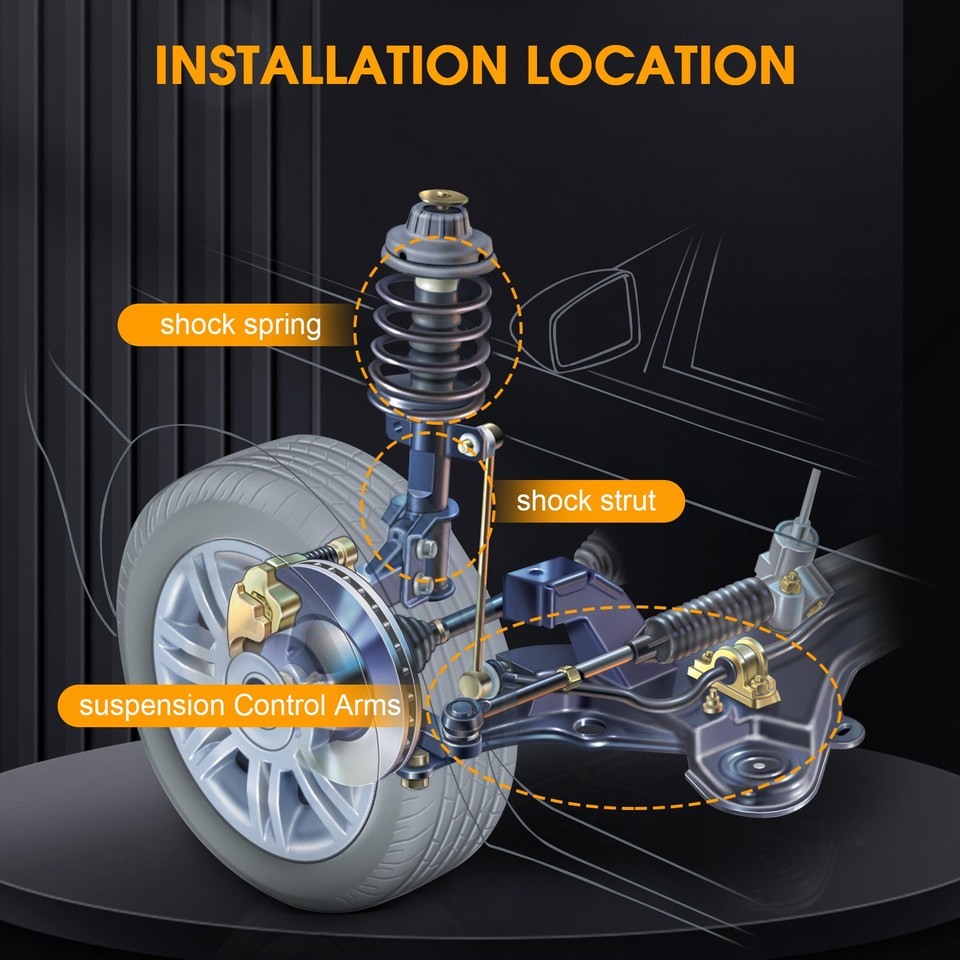 INSTALLATION LOCATION

shock spring

shock strut

suspension Control Arms