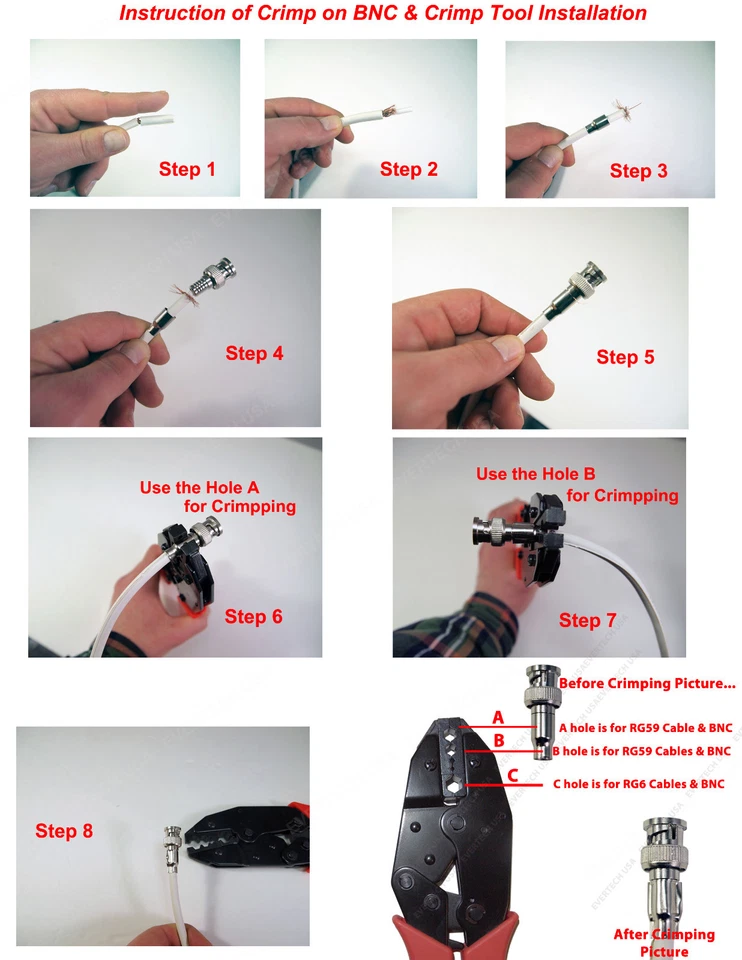 Instruction of Crimp on BNC & Crimp Tool Installation

Step 1

Step 2

Step 3

Step 4

Step 5

Use the Hole A for Crimpping

Step 6

Use the Hole B for Crimpping

Step 7

Step 8

Before Crimping Picture...

A

A hole is for RG59 Cable & BNC

B

B hole is for RG59 Cables & BNC

C

C hole is for RG6 Cables & BNC

After Crimping Picture