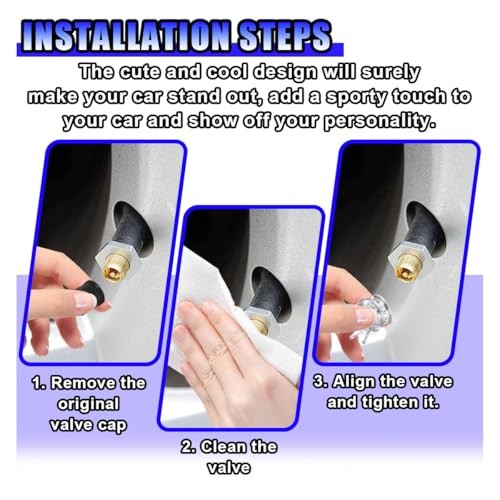 INSTALLATION STEPS

The cute and cool design will surely make your car stand out, add a sporty touch to your car and show off your personality.

1. Remove the original valve cap

2. Clean the valve

3. Align the valve and tighten it.