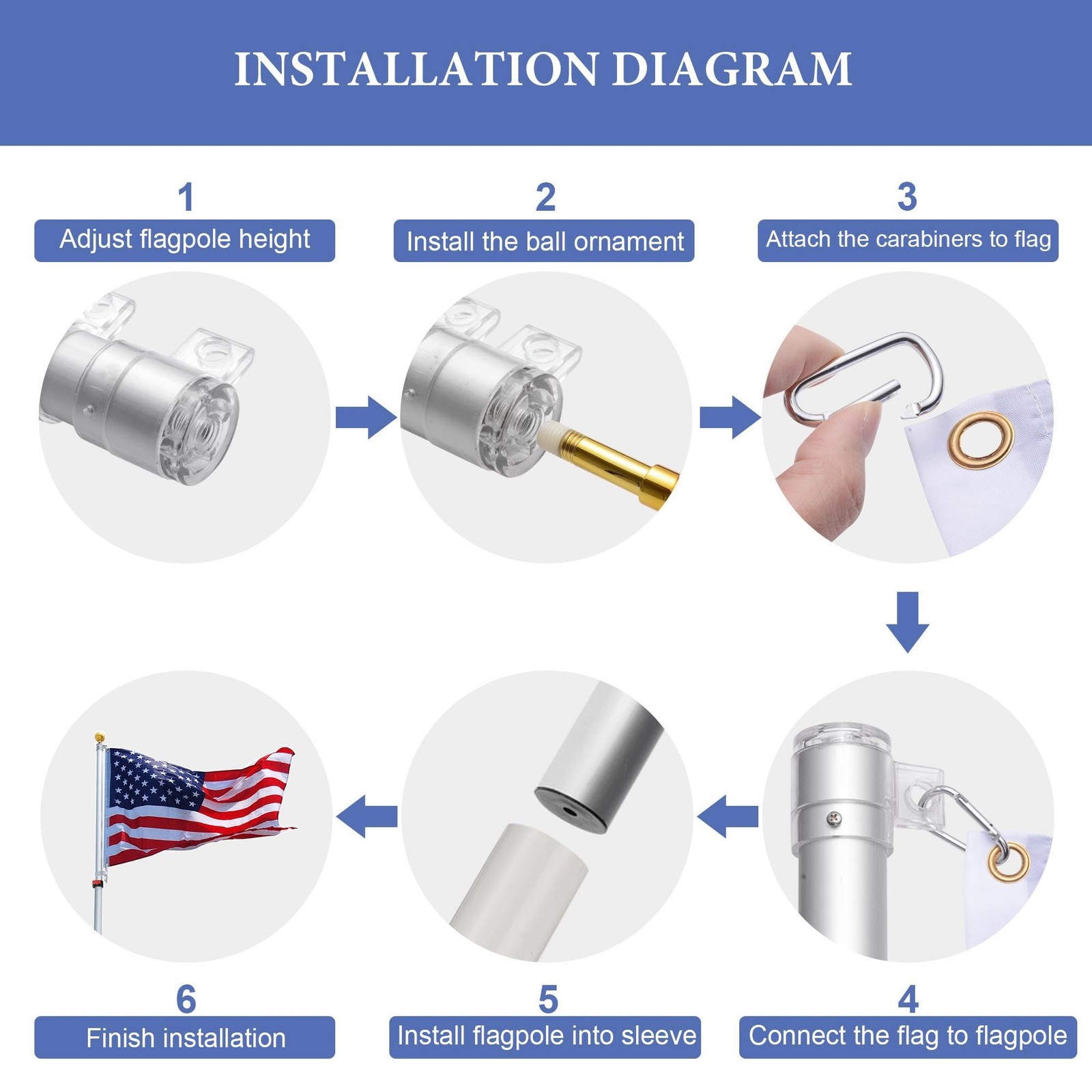 INSTALLATION DIAGRAM

1
Adjust flagpole height

2
Install the ball ornament

3
Attach the carabiners to flag

4
Connect the flag to flagpole

5
Install flagpole into sleeve

6
Finish installation