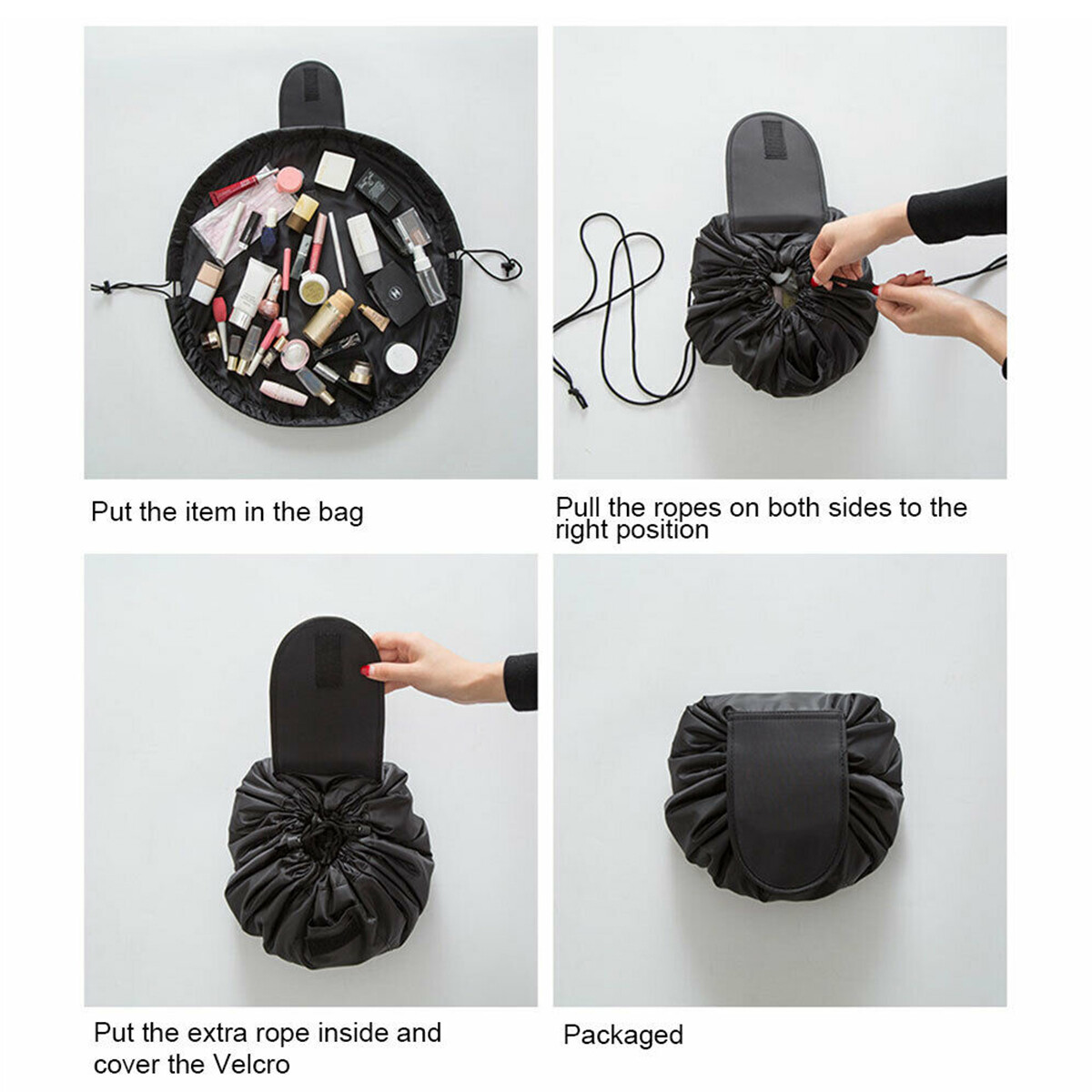 Put the item in the bag

Pull the ropes on both sides to the right position

Put the extra rope inside and cover the Velcro

Packaged