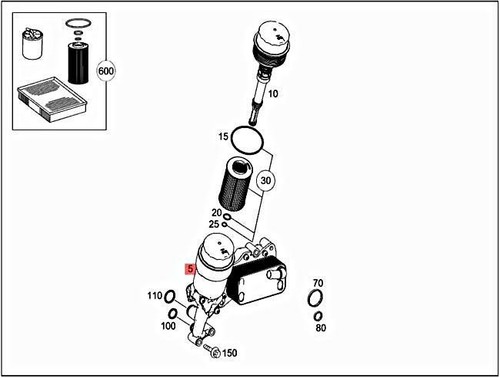 600

10

15

30

20

25

5

110

100

70

80

150