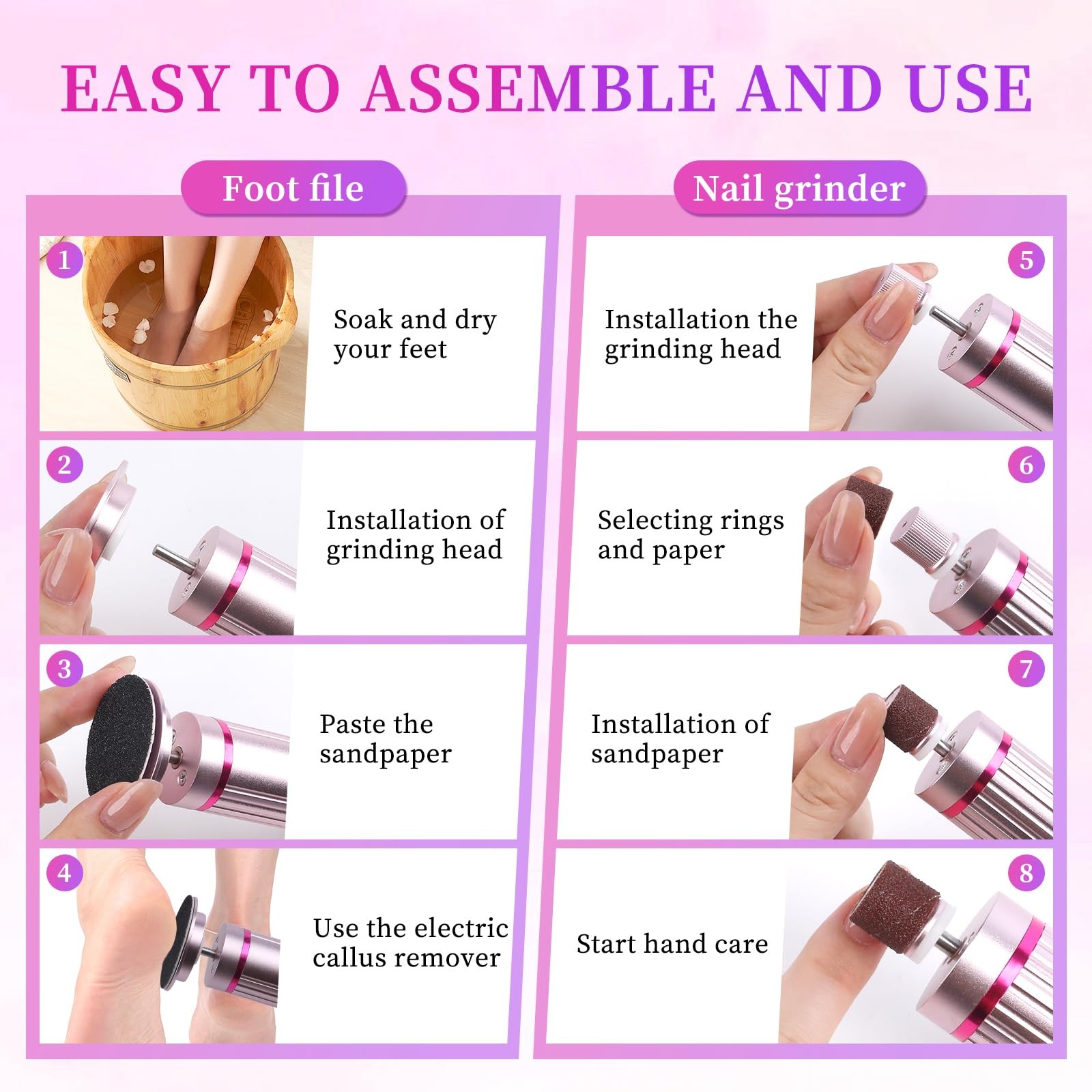 EASY TO ASSEMBLE AND USE

Foot file

1

Soak and dry your feet

2

Installation of grinding head

3

Paste the sandpaper

4

Use the electric callus remover

Nail grinder

5

Installation the grinding head

6

Selecting rings and paper

7

Installation of sandpaper

8

Start hand care